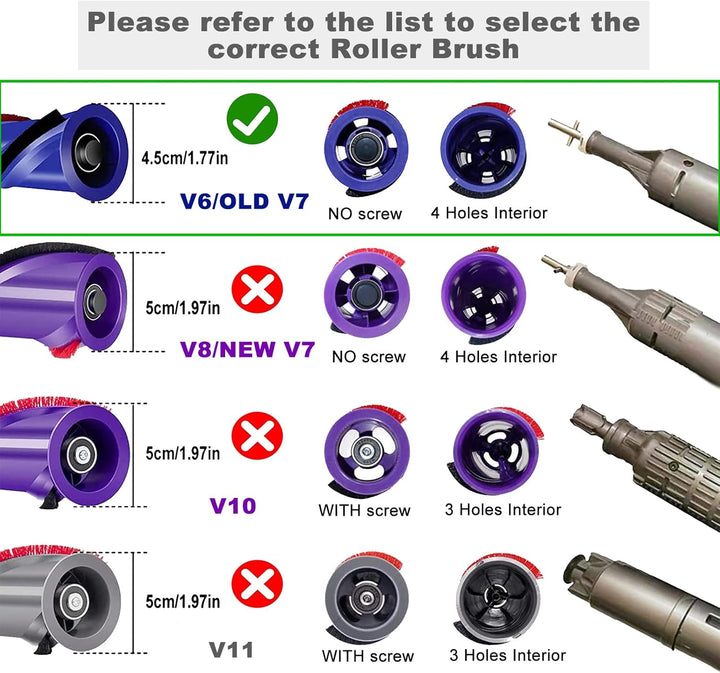 Please refer to the list to select the correct Roller Brush

4.5cm/1.77in
V6/OLD V7
NO screw
4 Holes Interior

5cm/1.97in
V8/NEW V7
NO screw
4 Holes Interior

5cm/1.97in
V10
WITH screw
3 Holes Interior

5cm/1.97in
V11
WITH screw
3 Holes Interior