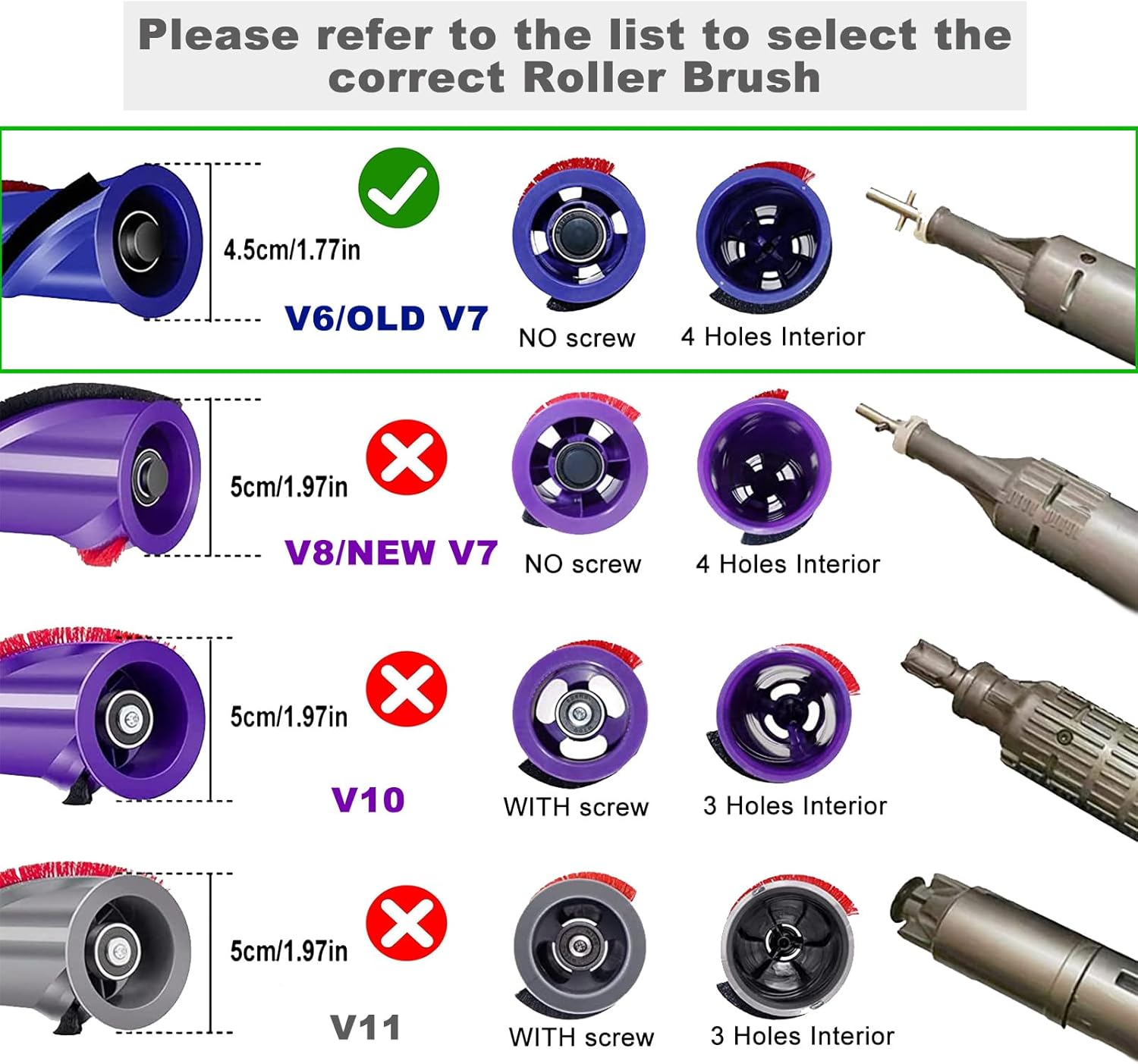 Please refer to the list to select the correct Roller Brush

4.5cm/1.77in
V6/OLD V7
NO screw
4 Holes Interior

5cm/1.97in
V8/NEW V7
NO screw
4 Holes Interior

5cm/1.97in
V10
WITH screw
3 Holes Interior

5cm/1.97in
V11
WITH screw
3 Holes Interior