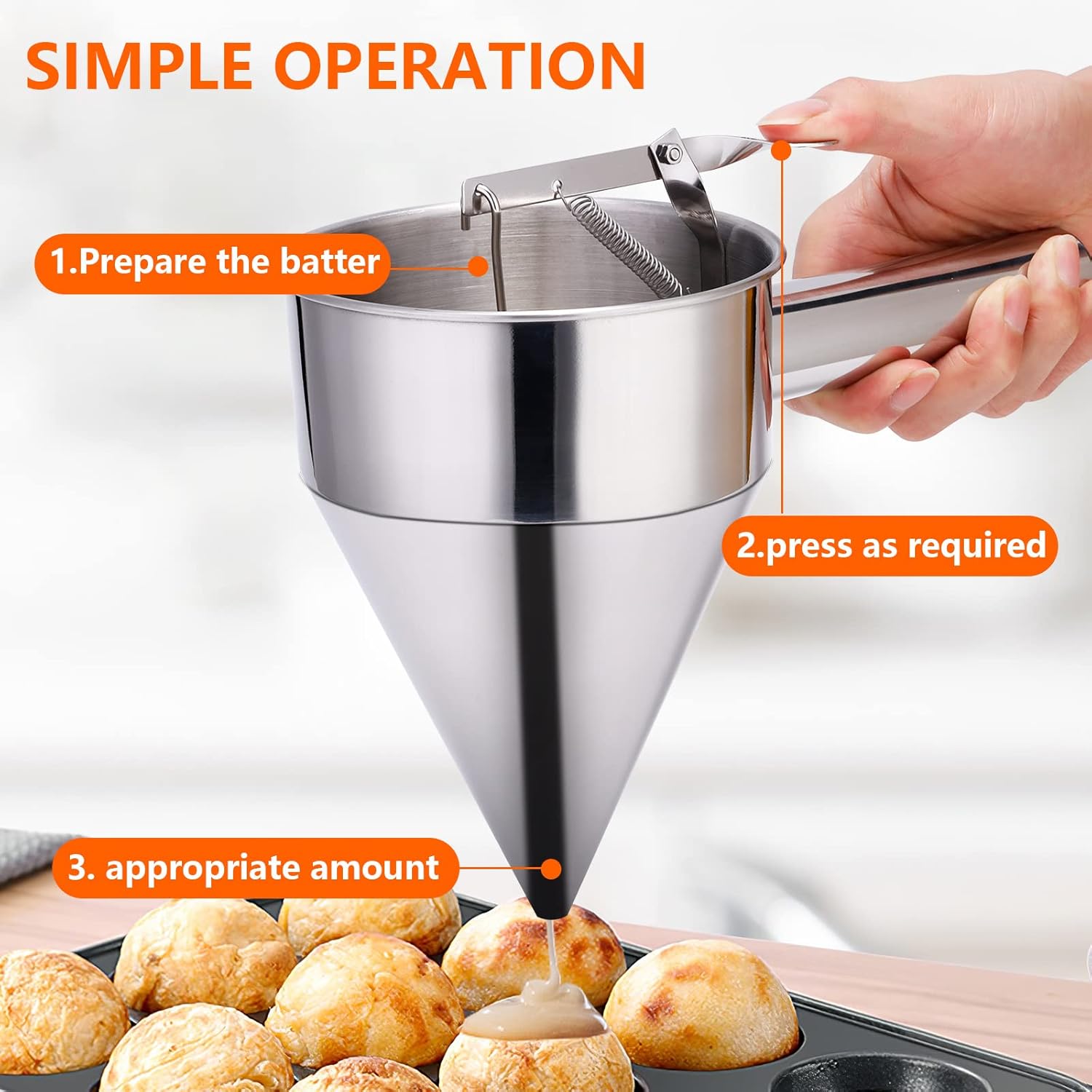 SIMPLE OPERATION

1.Prepare the batter

2.press as required

3. appropriate amount