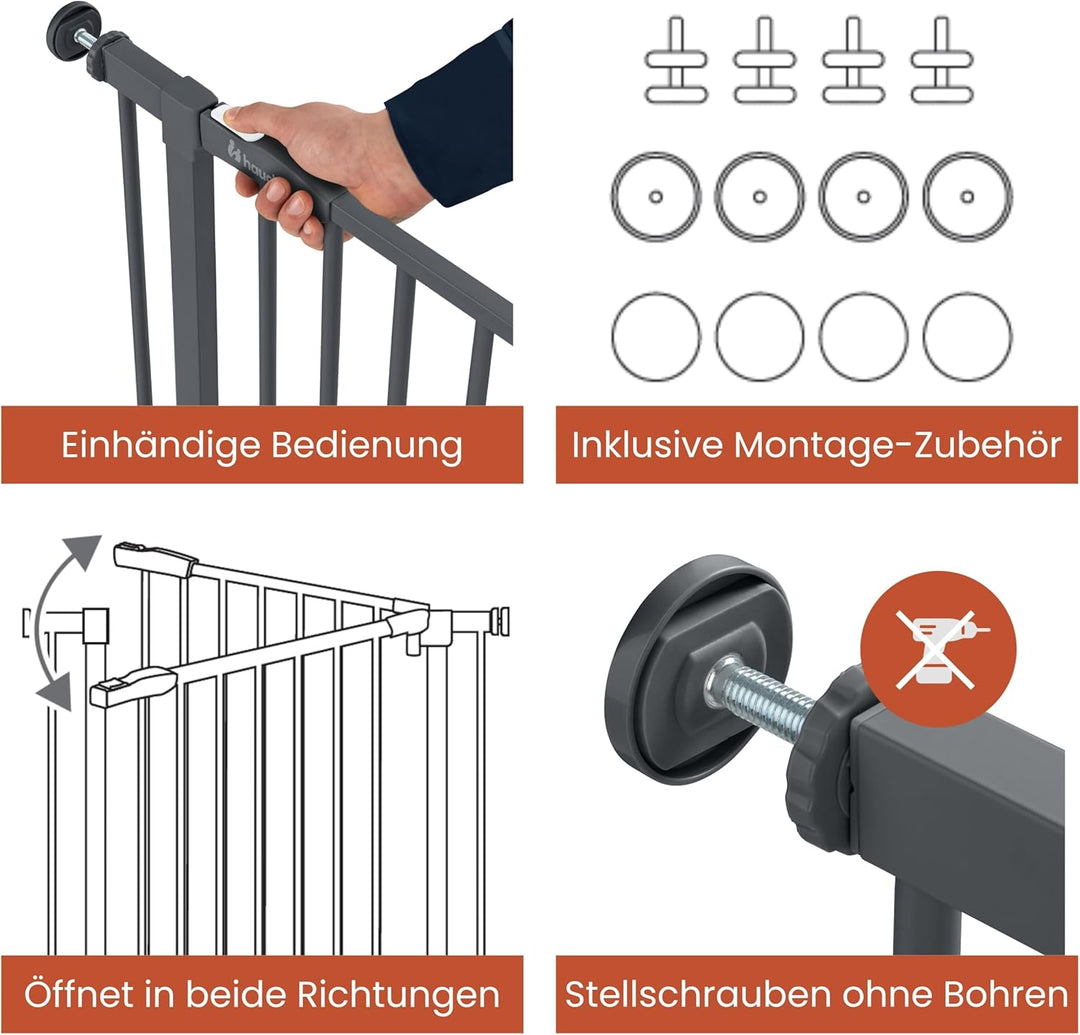 hauck

Einhändige Bedienung

Inklusive Montage-Zubehör

Öffnet in beide Richtungen

Stellschrauben ohne Bohren