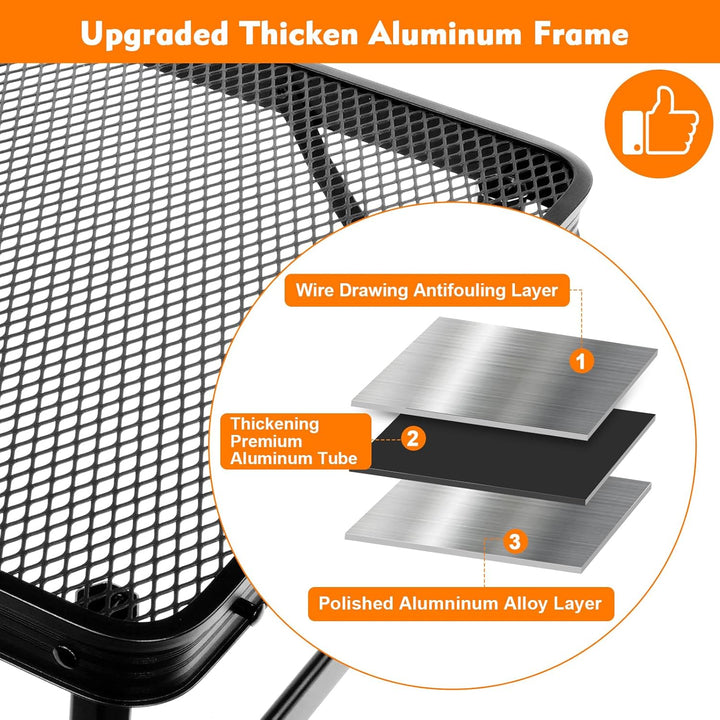 Upgraded Thicken Aluminum Frame

Wire Drawing Antifouling Layer

1

Thickening Premium Aluminum Tube

2

3

Polished Alumninum Alloy Layer