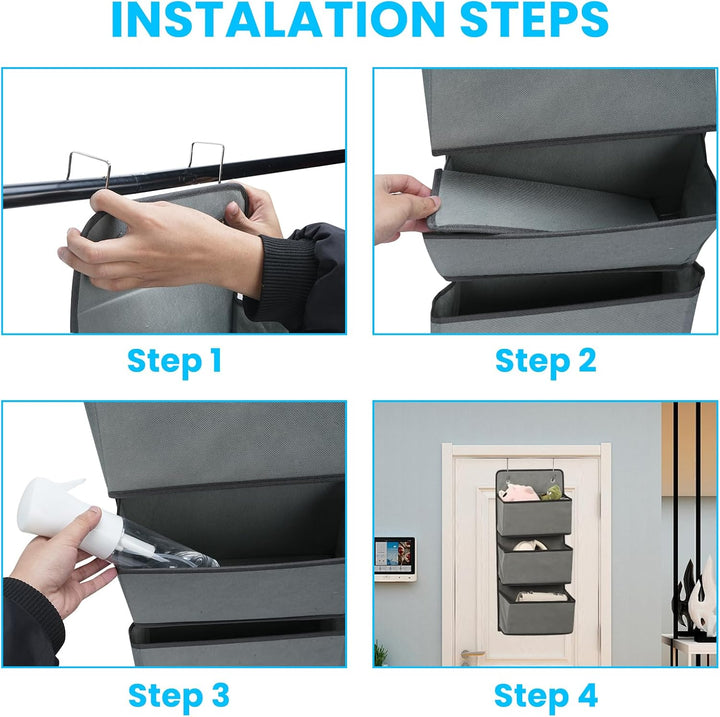 INSTALATION STEPS

Step 1

Step 2

Step 3

Step 4