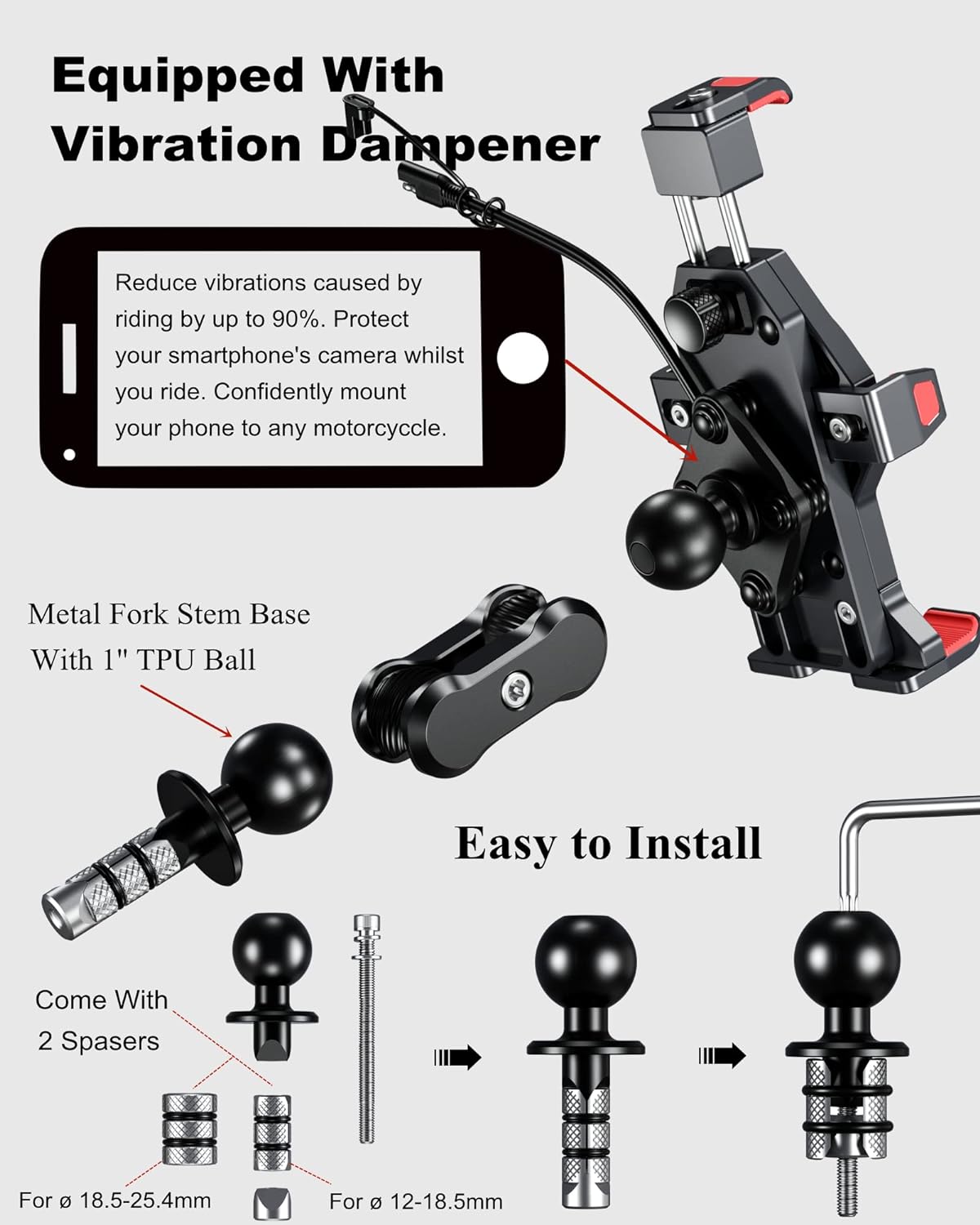 Equipped With Vibration Dampener

Reduce vibrations caused by riding by up to 90%. Protect your smartphone's camera whilst you ride. Confidently mount your phone to any motorcyccle.

Metal Fork Stem Base With 1" TPU Ball

Easy to Install

Come With 2 Spasers

For ø 18.5-25.4mm

For ø 12-18.5mm