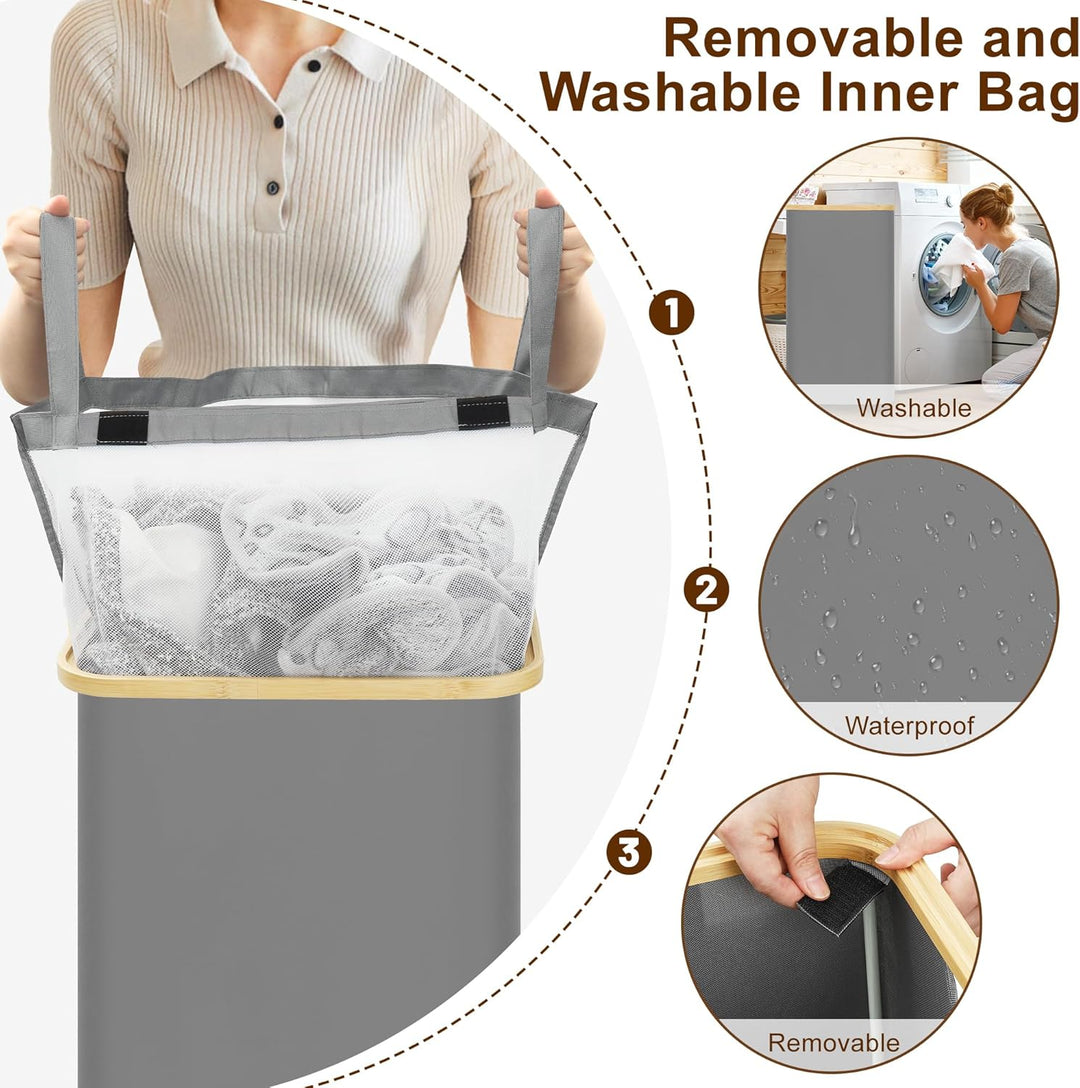 Removable and Washable Inner Bag

1

Washable

2

Waterproof

3

Removable