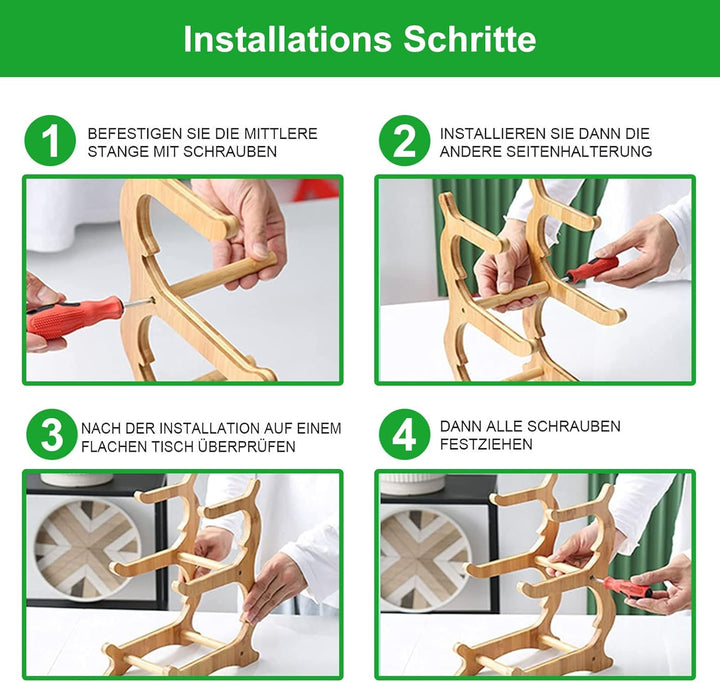 Installations Schritte

1 BEFESTIGEN SIE DIE MITTLERE STANGE MIT SCHRAUBEN

2 INSTALLIEREN SIE DANN DIE ANDERE SEITENHALTERUNG

3 NACH DER INSTALLATION AUF EINEM FLACHEN TISCH ÜBERPRÜFEN

4 DANN ALLE SCHRAUBEN FESTZIEHEN