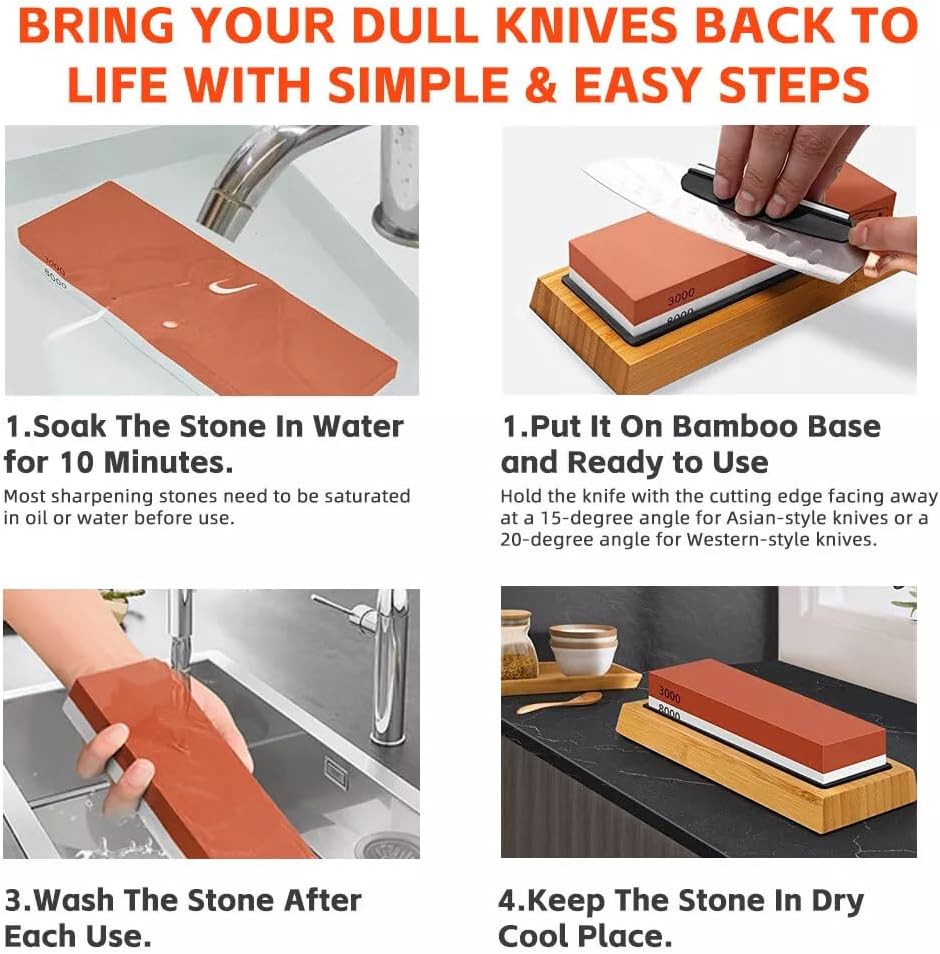 BRING YOUR DULL KNIVES BACK TO LIFE WITH SIMPLE & EASY STEPS

3000
8000

1.Soak The Stone In Water for 10 Minutes.

Most sharpening stones need to be saturated in oil or water before use.

3000
8000

1.Put It On Bamboo Base and Ready to Use

Hold the knife with the cutting edge facing away at a 15-degree angle for Asian-style knives or a 20-degree angle for Western-style knives.

3.Wash The Stone After Each Use.

3000
8000

4.Keep The Stone In Dry Cool Place.