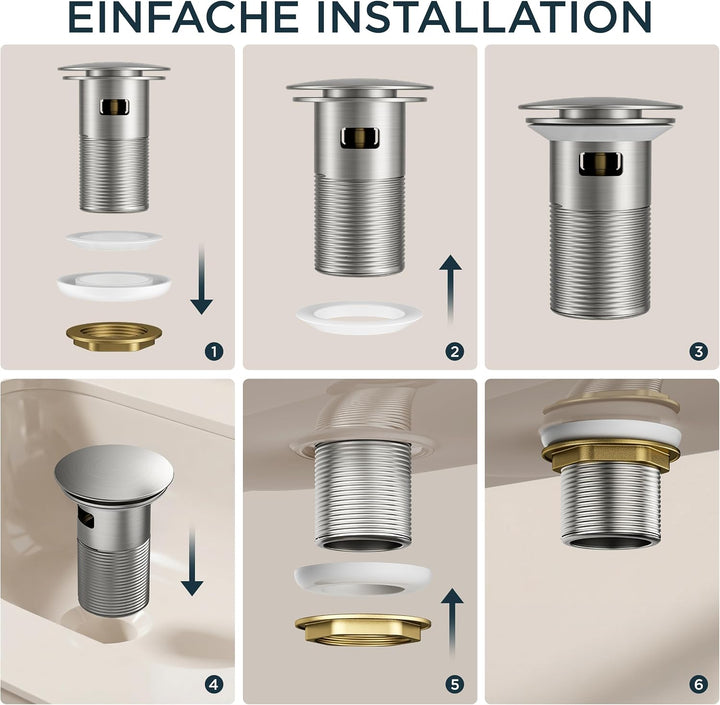 EINFACHE INSTALLATION

1

2

3

4

5

6