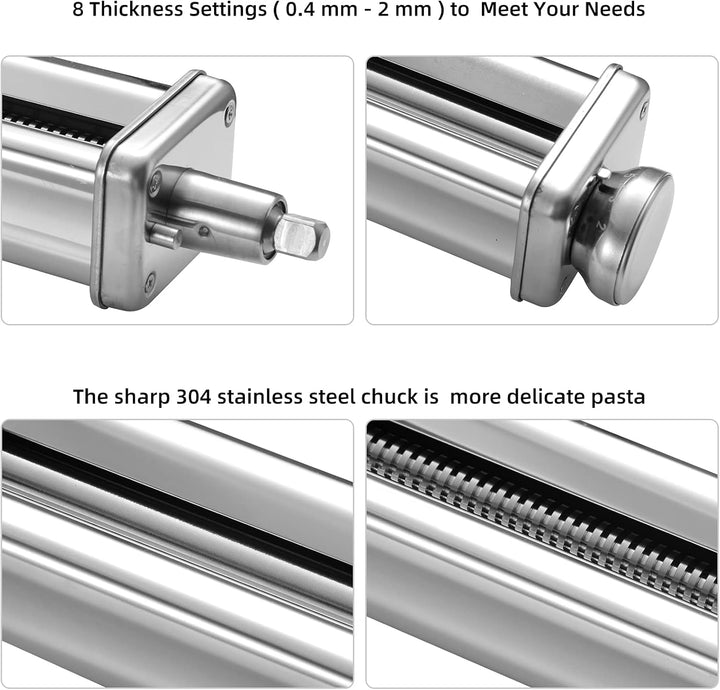 8 Thickness Settings ( 0.4 mm - 2 mm ) to Meet Your Needs

2

The sharp 304 stainless steel chuck is more delicate pasta