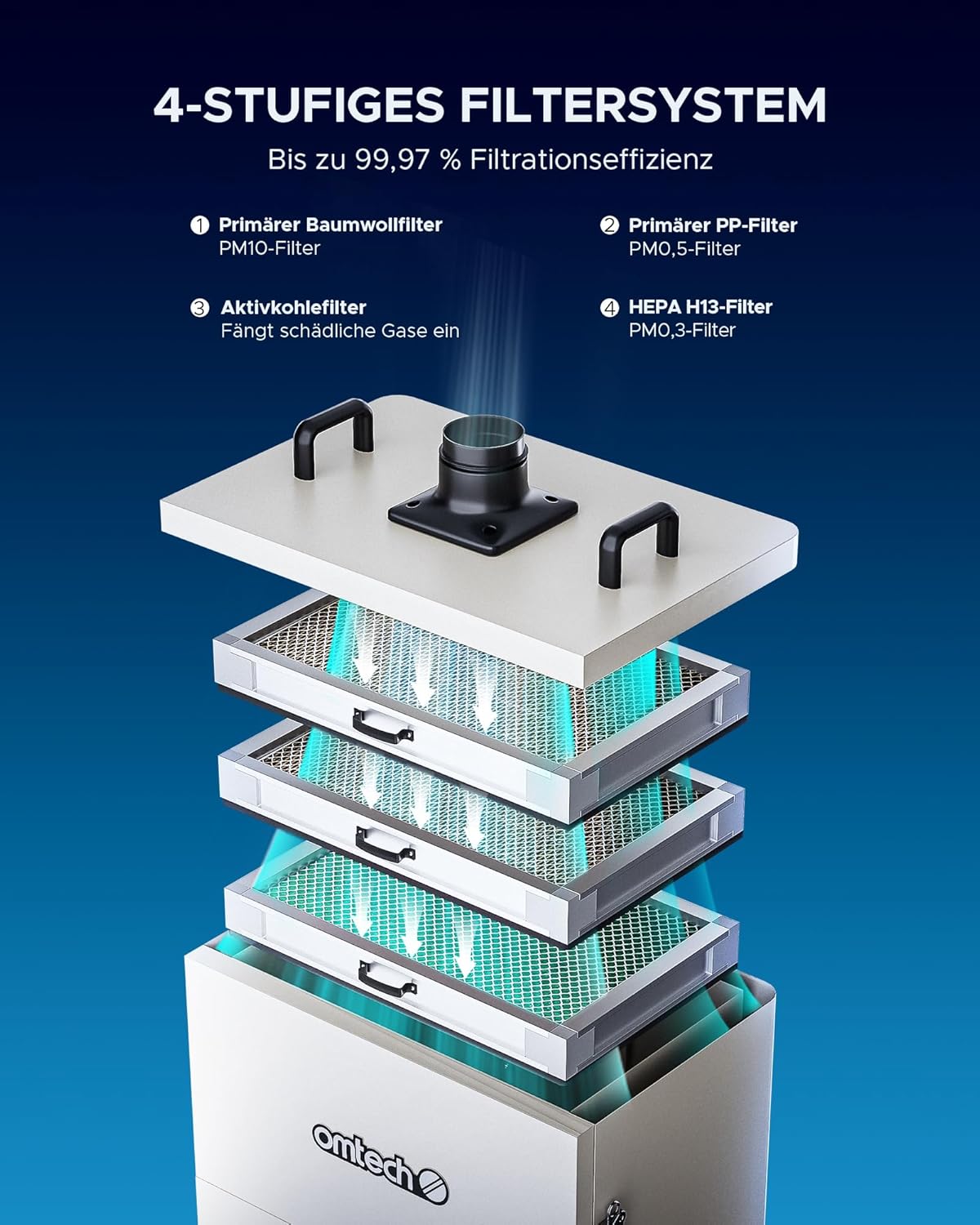 4-STUFIGES FILTERSYSTEM

Bis zu 99,97 % Filtrationseffizienz

① Primärer Baumwollfilter
PM10-Filter

② Primärer PP-Filter
PM0,5-Filter

③ Aktivkohlefilter
Fängt schädliche Gase ein

④ HEPA H13-Filter
PM0,3-Filter

omtech