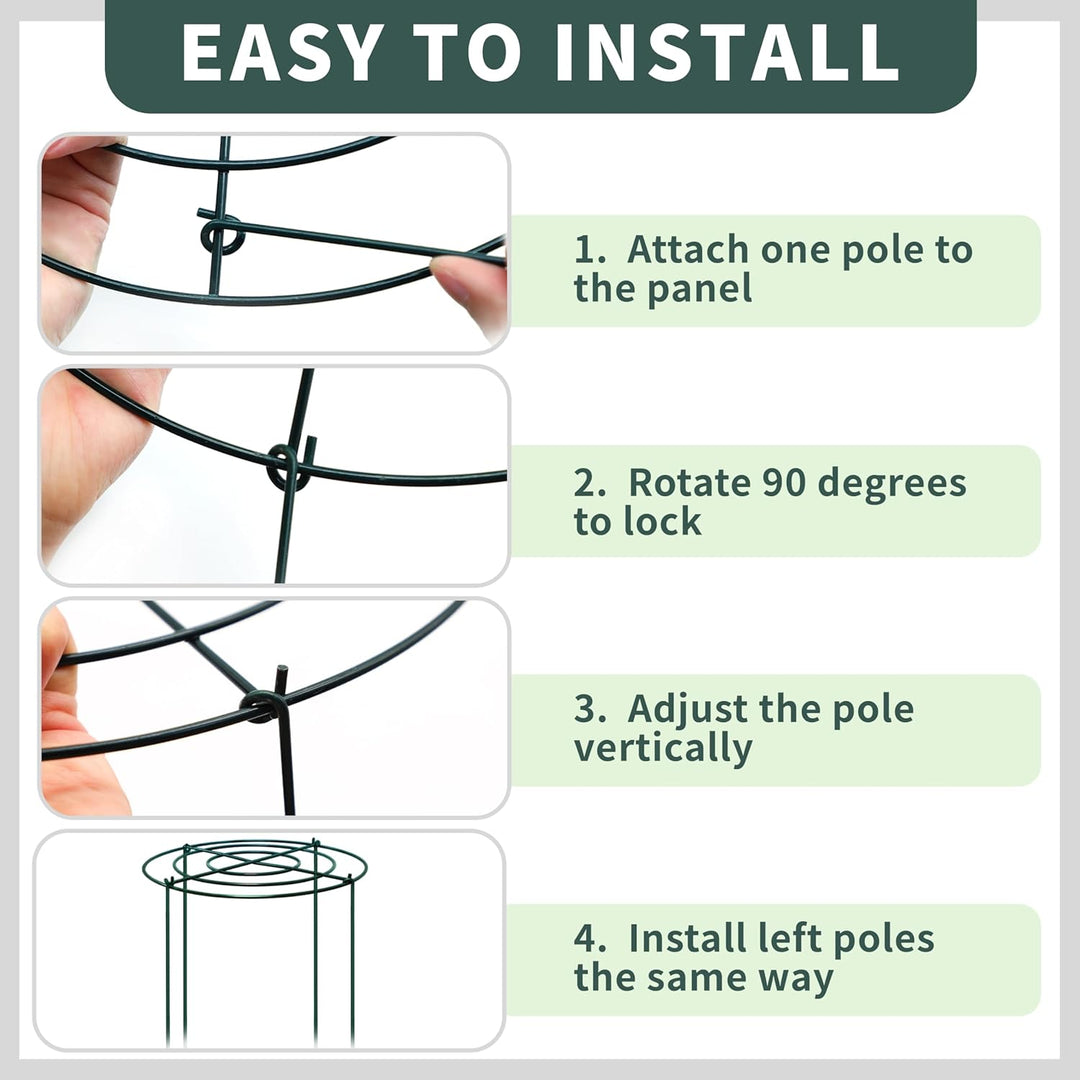 EASY TO INSTALL

1. Attach one pole to the panel

2. Rotate 90 degrees to lock

3. Adjust the pole vertically

4. Install left poles the same way