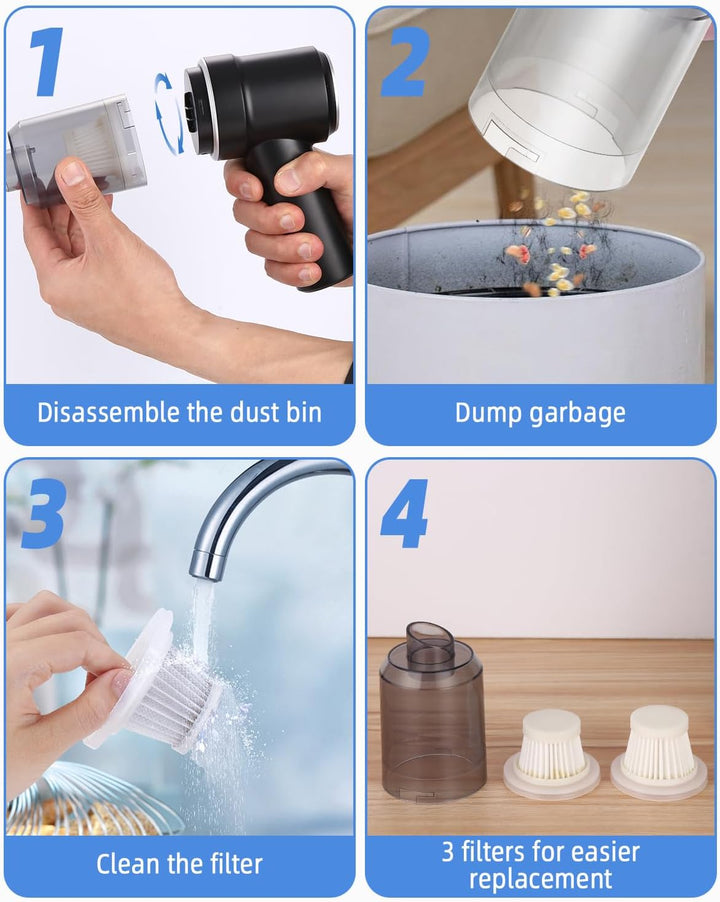 1

Disassemble the dust bin

2

Dump garbage

3

Clean the filter

4

3 filters for easier replacement