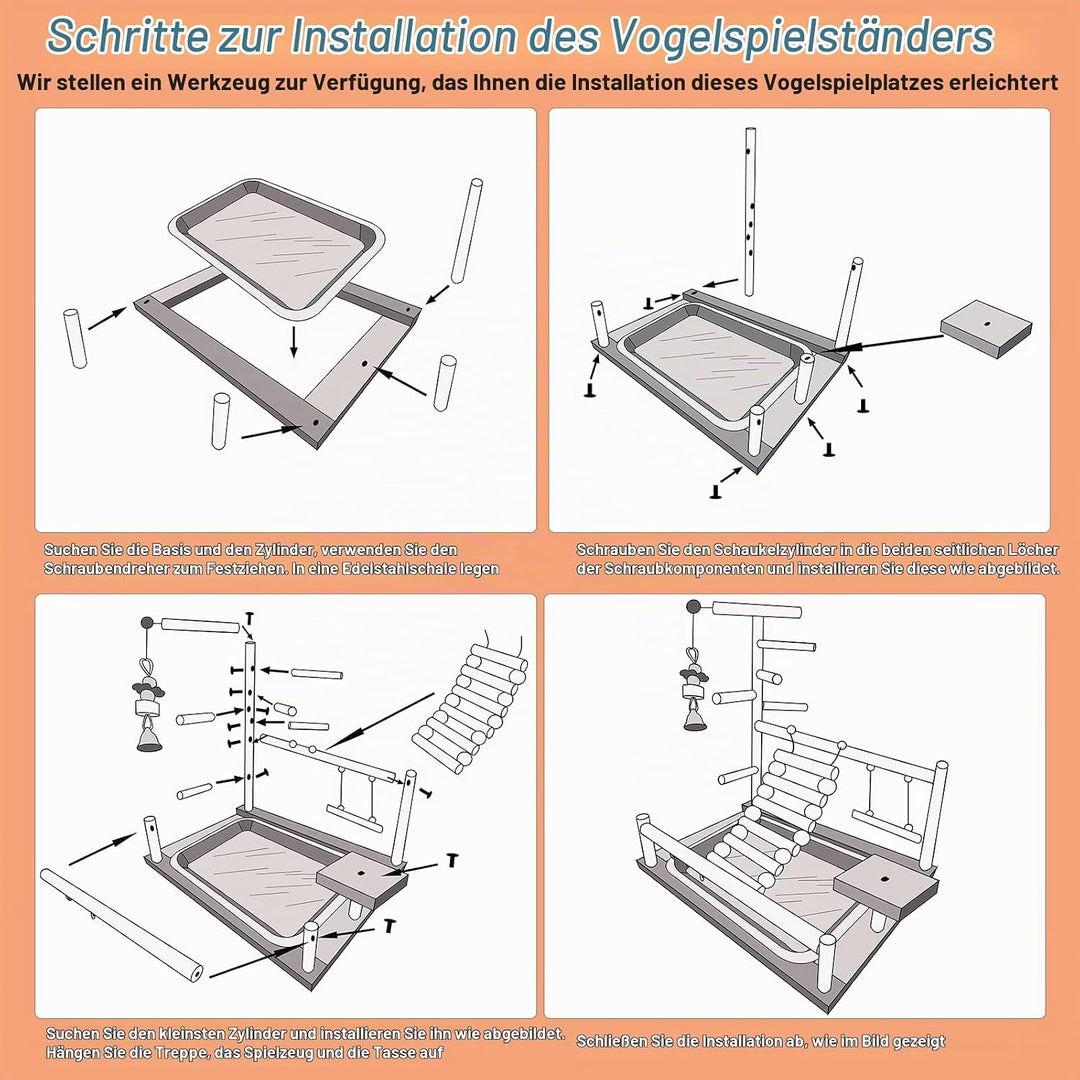 Schritte zur Installation des Vogelspielständers

Wir stellen ein Werkzeug zur Verfügung, das Ihnen die Installation dieses Vogelspielplatzes erleichtert

Suchen Sie die Basis und den Zylinder, verwenden Sie den Schraubendreher zum Festziehen. In eine Edelstahlschale legen

Schrauben Sie den Schaukelzylinder in die beiden seitlichen Löcher der Schraubkomponenten und installieren Sie diese wie abgebildet.

Suchen Sie den kleinsten Zylinder und installieren Sie ihn wie abgebildet. Hängen Sie die Treppe, das Spielzeug und die Tasse auf

Schließen Sie die Installation ab, wie im Bild gezeigt