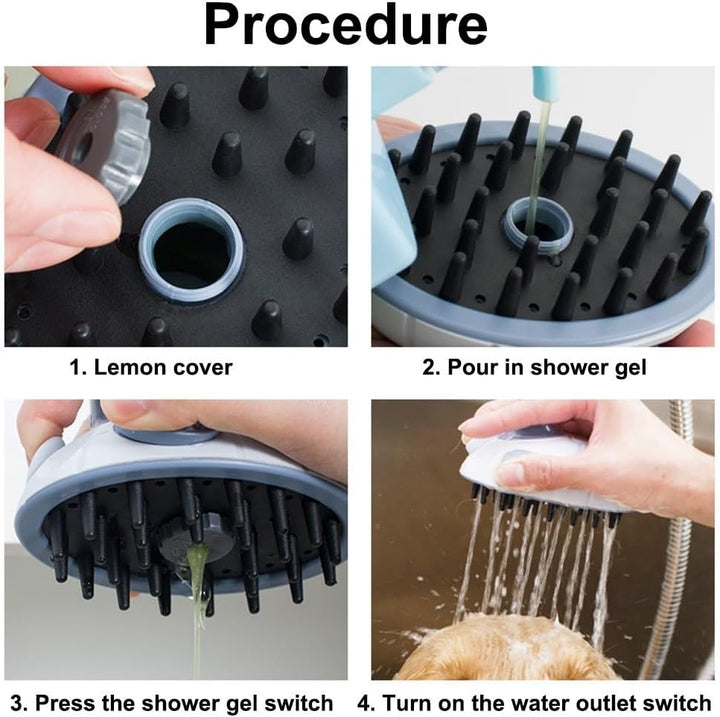 Procedure

1. Lemon cover

2. Pour in shower gel

3. Press the shower gel switch

4. Turn on the water outlet switch