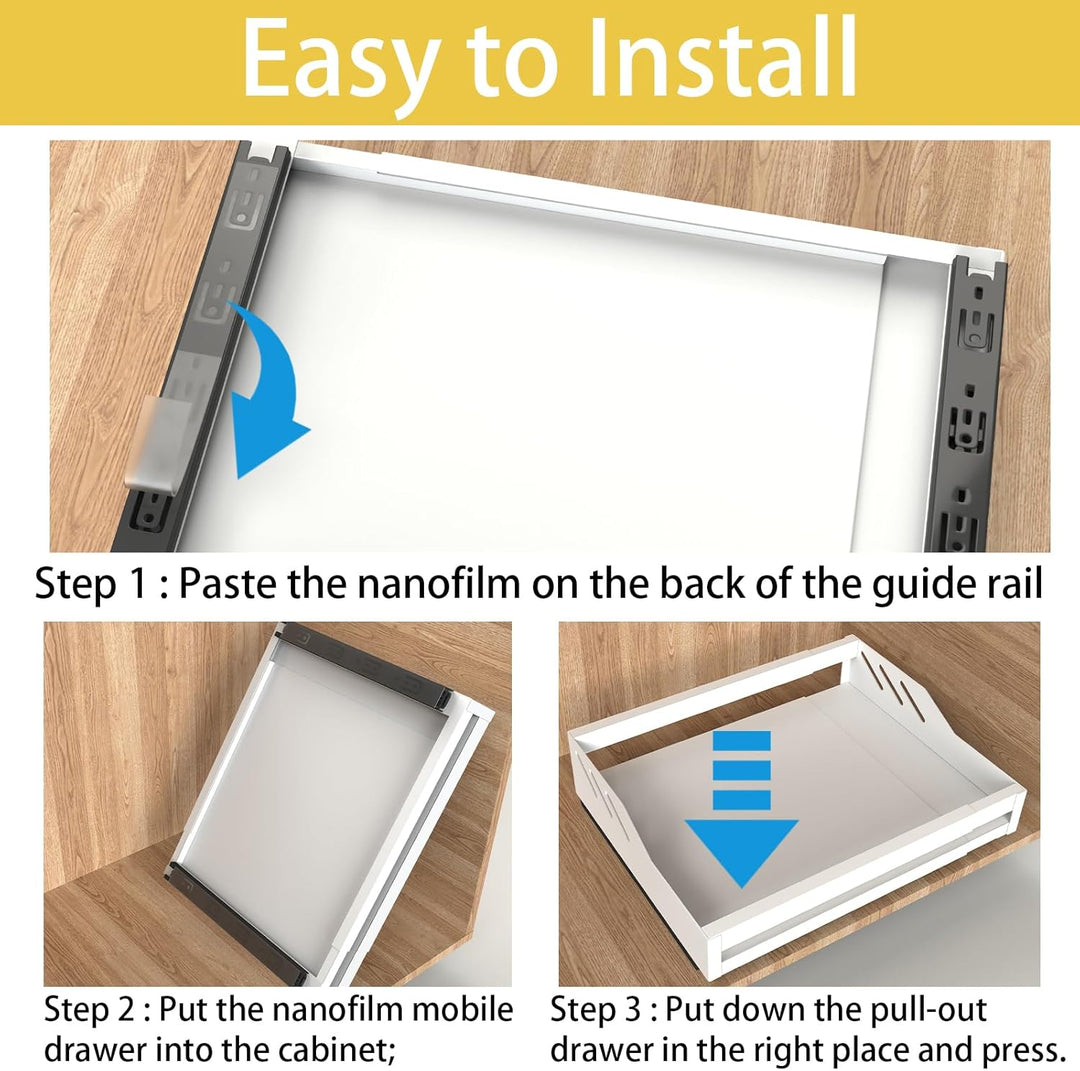 Easy to Install

Step 1 : Paste the nanofilm on the back of the guide rail

Step 2 : Put the nanofilm mobile drawer into the cabinet;

Step 3 : Put down the pull-out drawer in the right place and press.