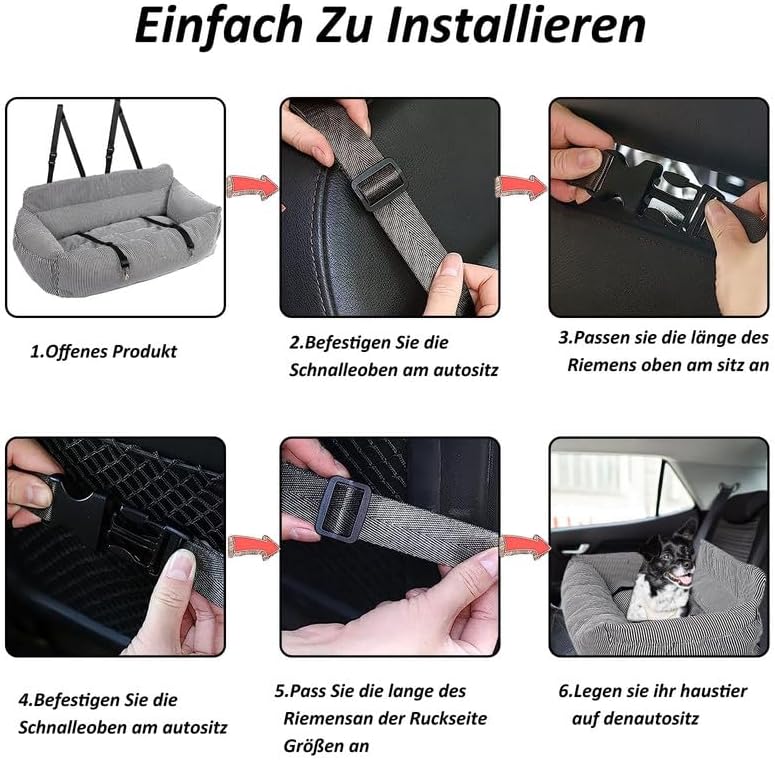 Einfach Zu Installieren

1.Offenes Produkt

2.Befestigen Sie die Schnalleoben am autositz

3.Passen sie die länge des Riemens oben am sitz an

4.Befestigen Sie die Schnalleoben am autositz

5.Pass Sie die lange des Riemensan der Ruckseite Größen an

6.Legen sie ihr haustier auf denautositz