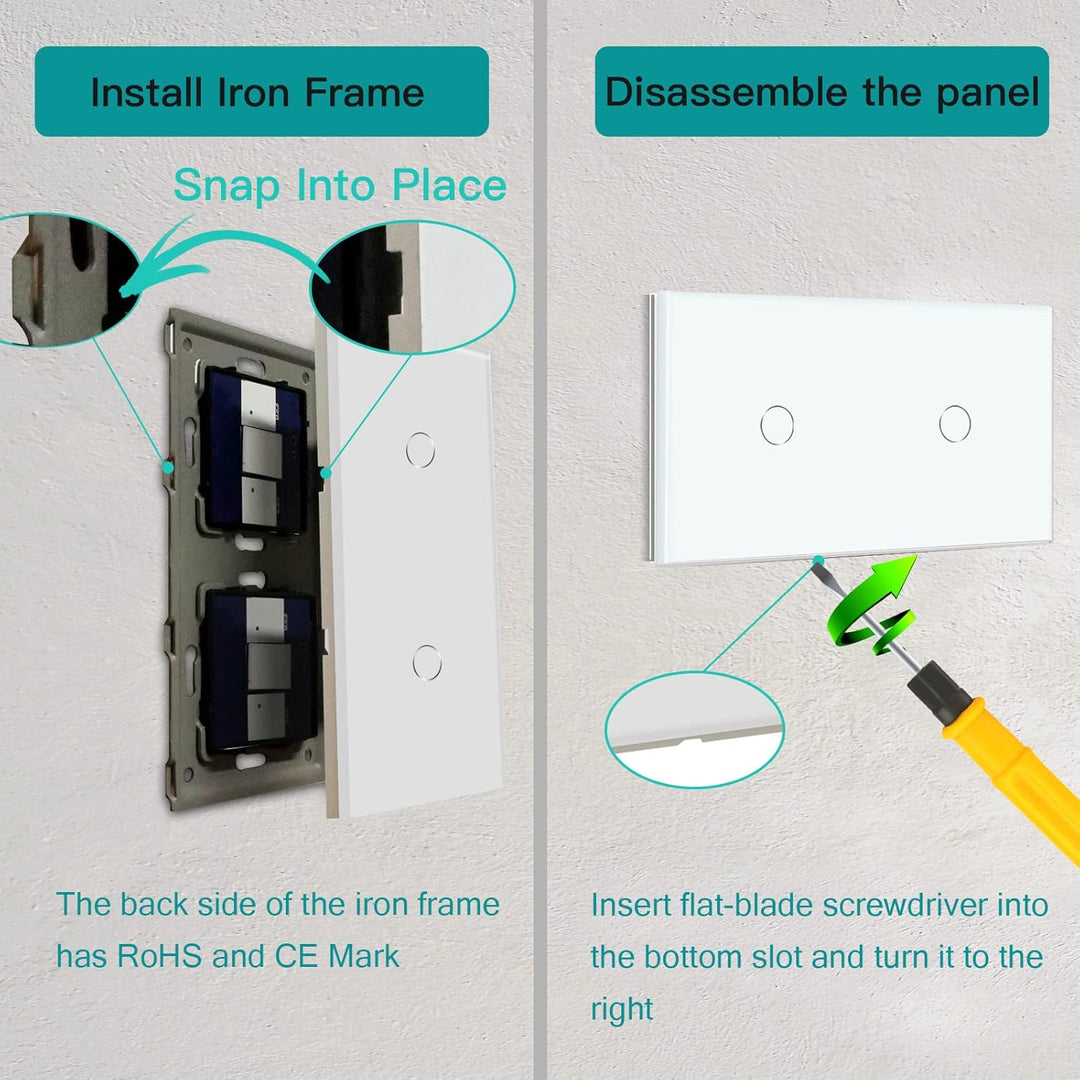 Install Iron Frame

Snap Into Place

The back side of the iron frame has RoHS and CE Mark

Disassemble the panel

Insert flat-blade screwdriver into the bottom slot and turn it to the right