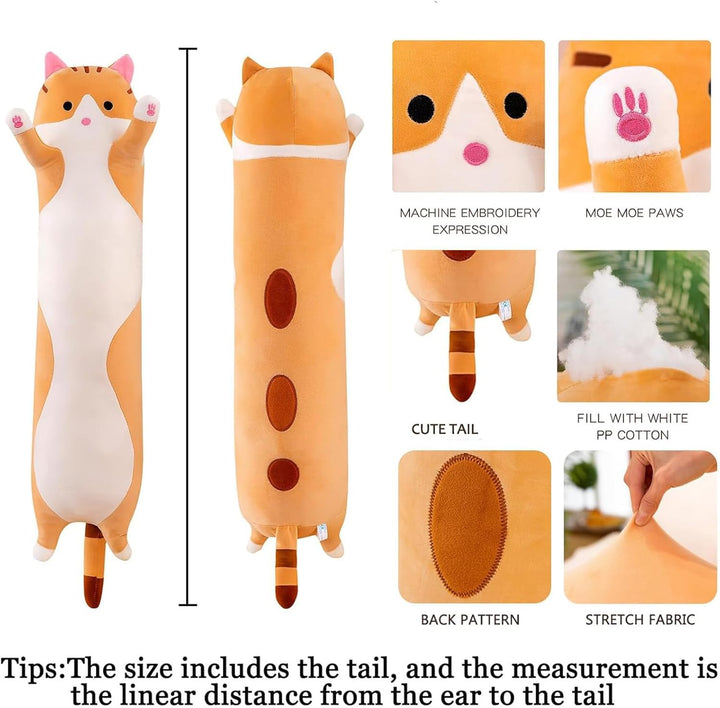 MACHINE EMBROIDERY EXPRESSION

MOE MOE PAWS

CUTE TAIL

FILL WITH WHITE PP COTTON

BACK PATTERN

STRETCH FABRIC

Tips:The size includes the tail, and the measurement is the linear distance from the ear to the tail