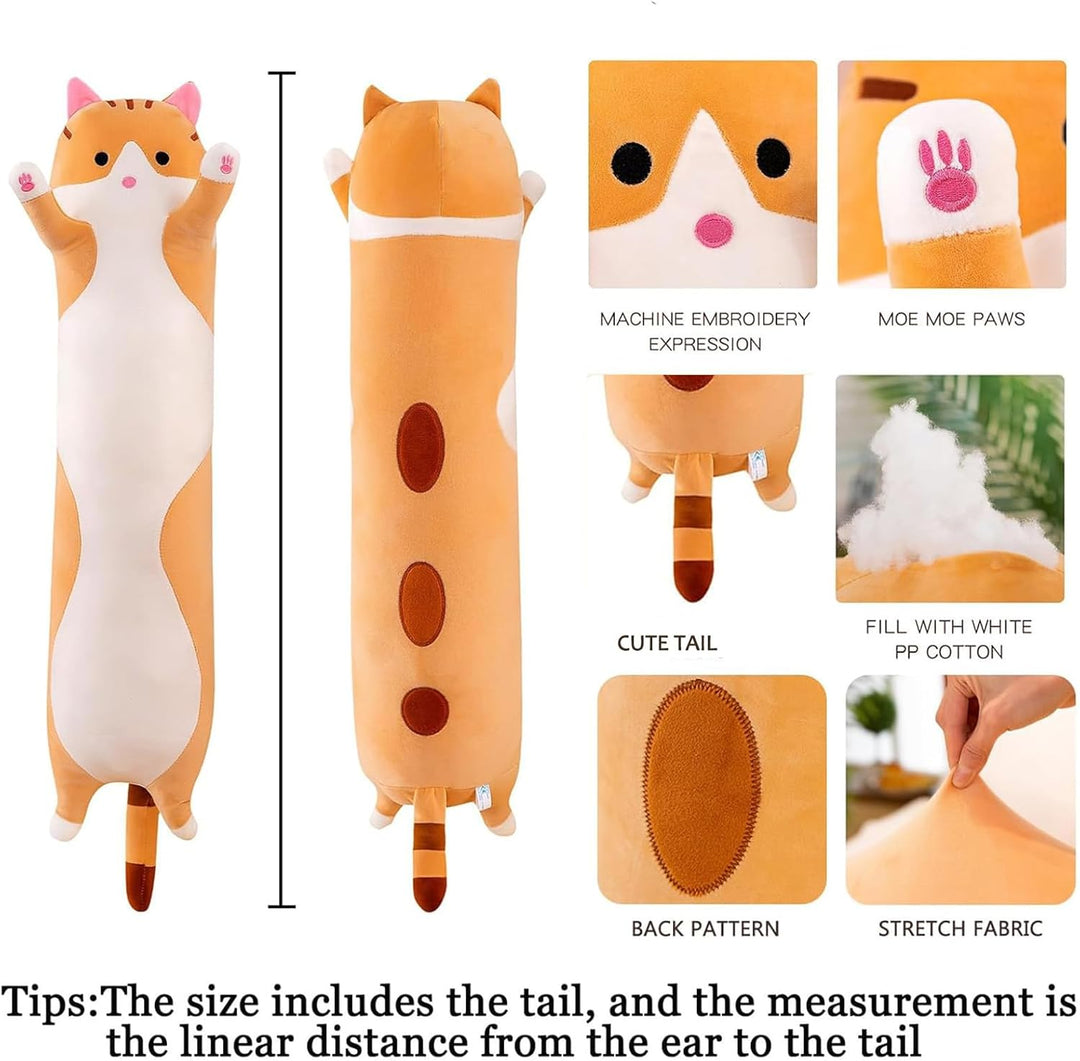 MACHINE EMBROIDERY EXPRESSION

MOE MOE PAWS

CUTE TAIL

FILL WITH WHITE PP COTTON

BACK PATTERN

STRETCH FABRIC

Tips:The size includes the tail, and the measurement is the linear distance from the ear to the tail