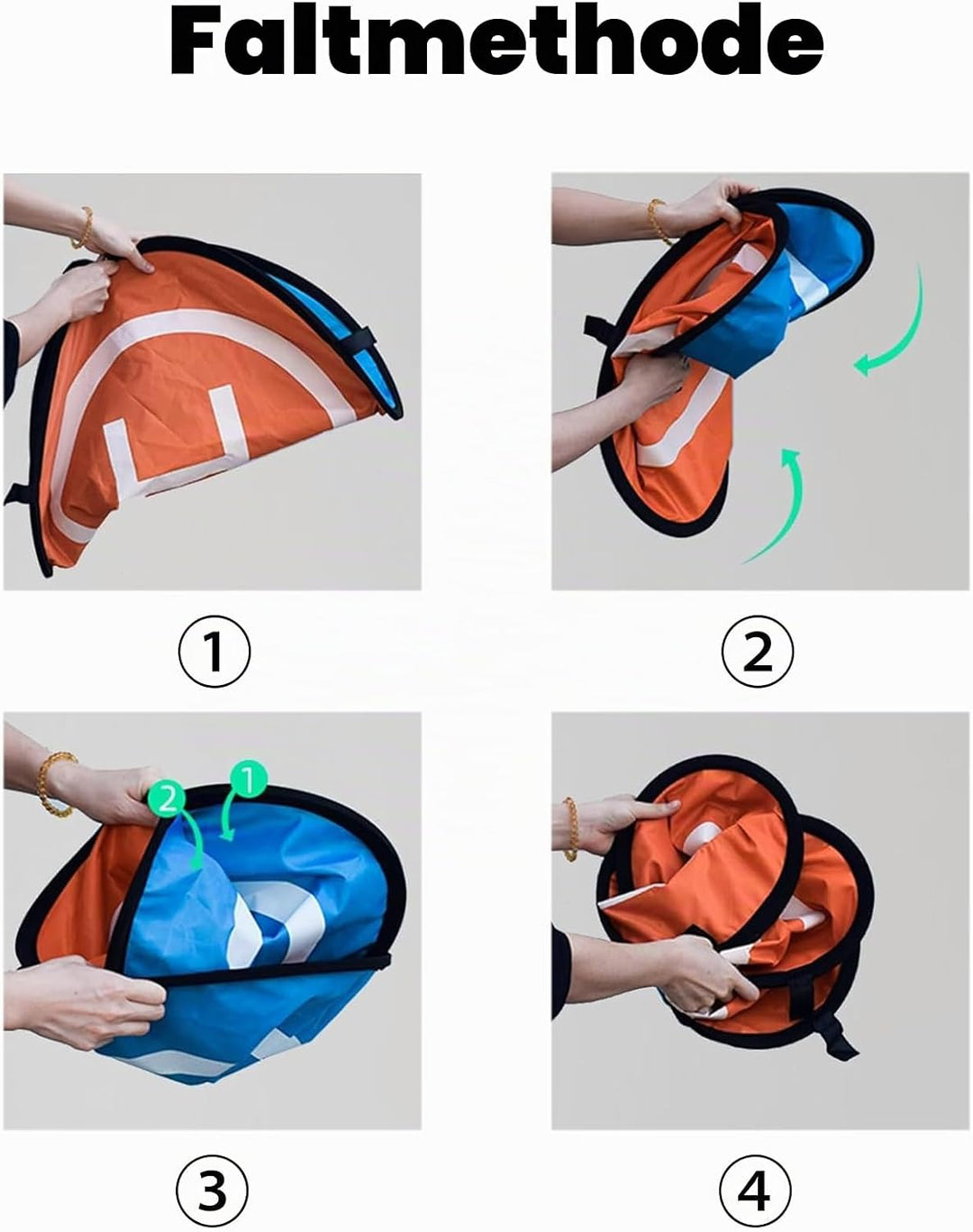 Faltmethode

①

②

2 1

③

④