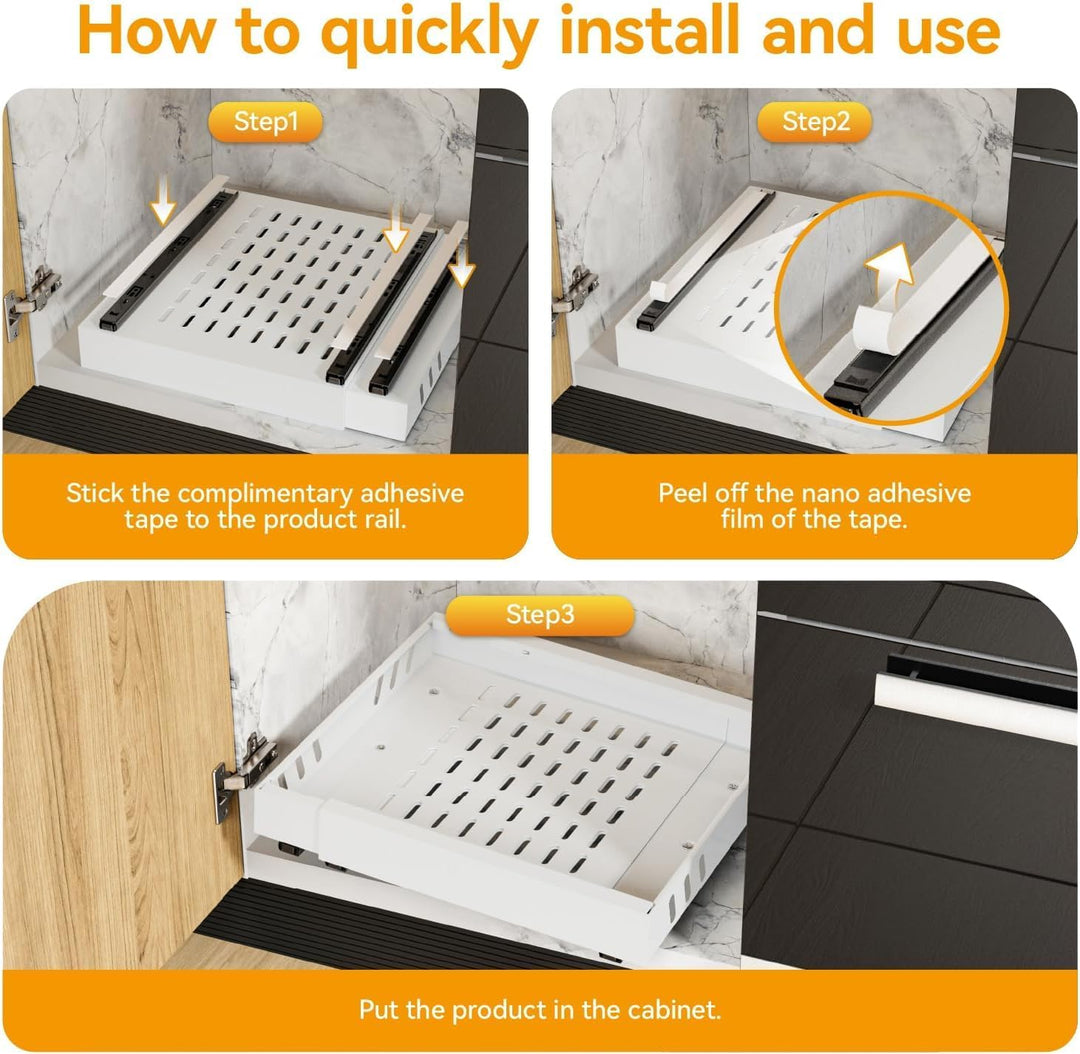 How to quickly install and use

Step1

Stick the complimentary adhesive tape to the product rail.

Step2

Peel off the nano adhesive film of the tape.

Step3

Put the product in the cabinet.