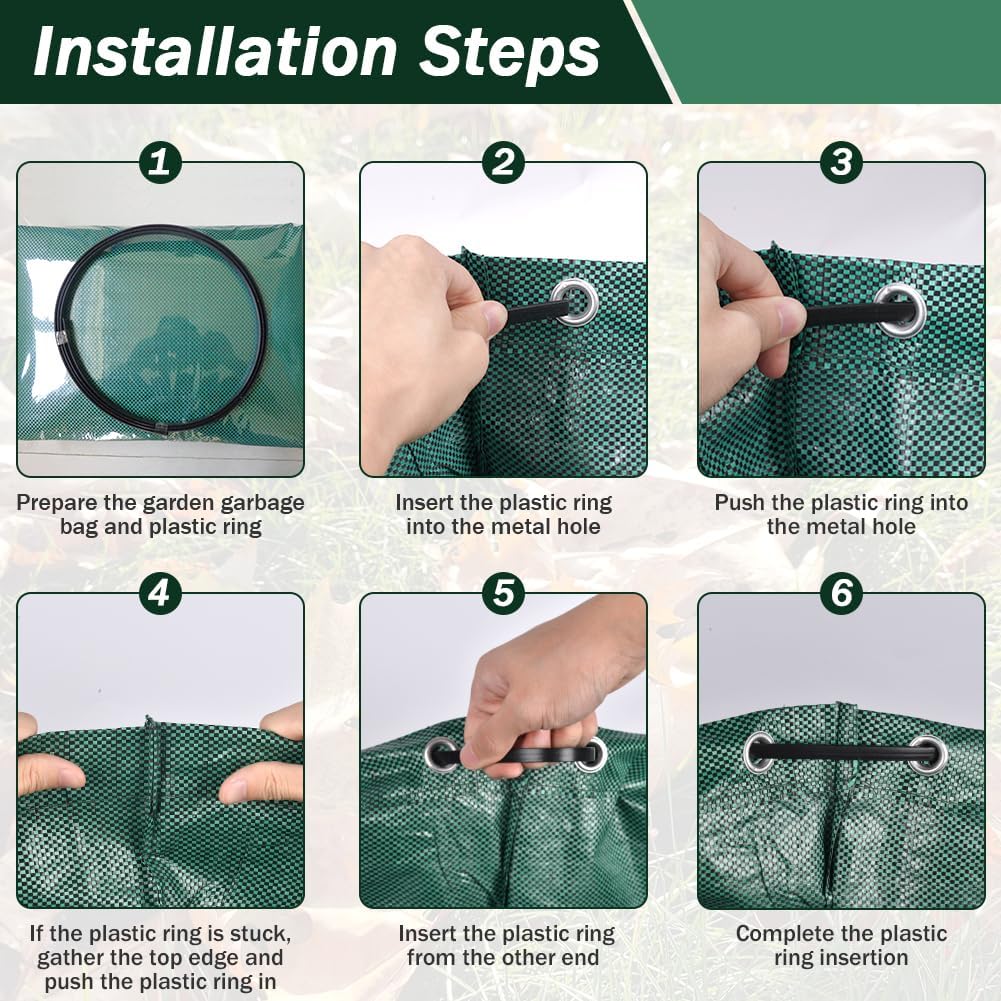 Installation Steps

1

Prepare the garden garbage bag and plastic ring

2

Insert the plastic ring into the metal hole

3

Push the plastic ring into the metal hole

4

If the plastic ring is stuck, gather the top edge and push the plastic ring in

5

Insert the plastic ring from the other end

6

Complete the plastic ring insertion