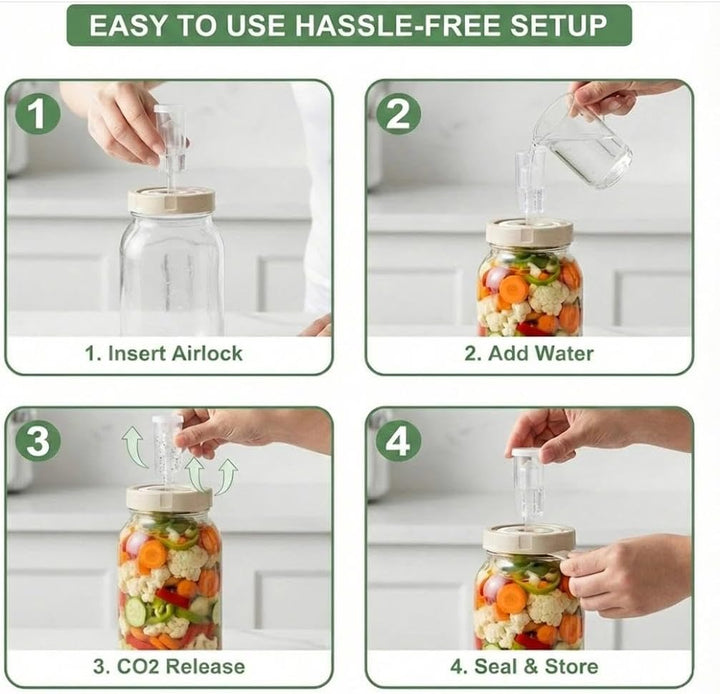 EASY TO USE HASSLE-FREE SETUP

1

1. Insert Airlock

2

2. Add Water

3

3. CO2 Release

4

4. Seal & Store