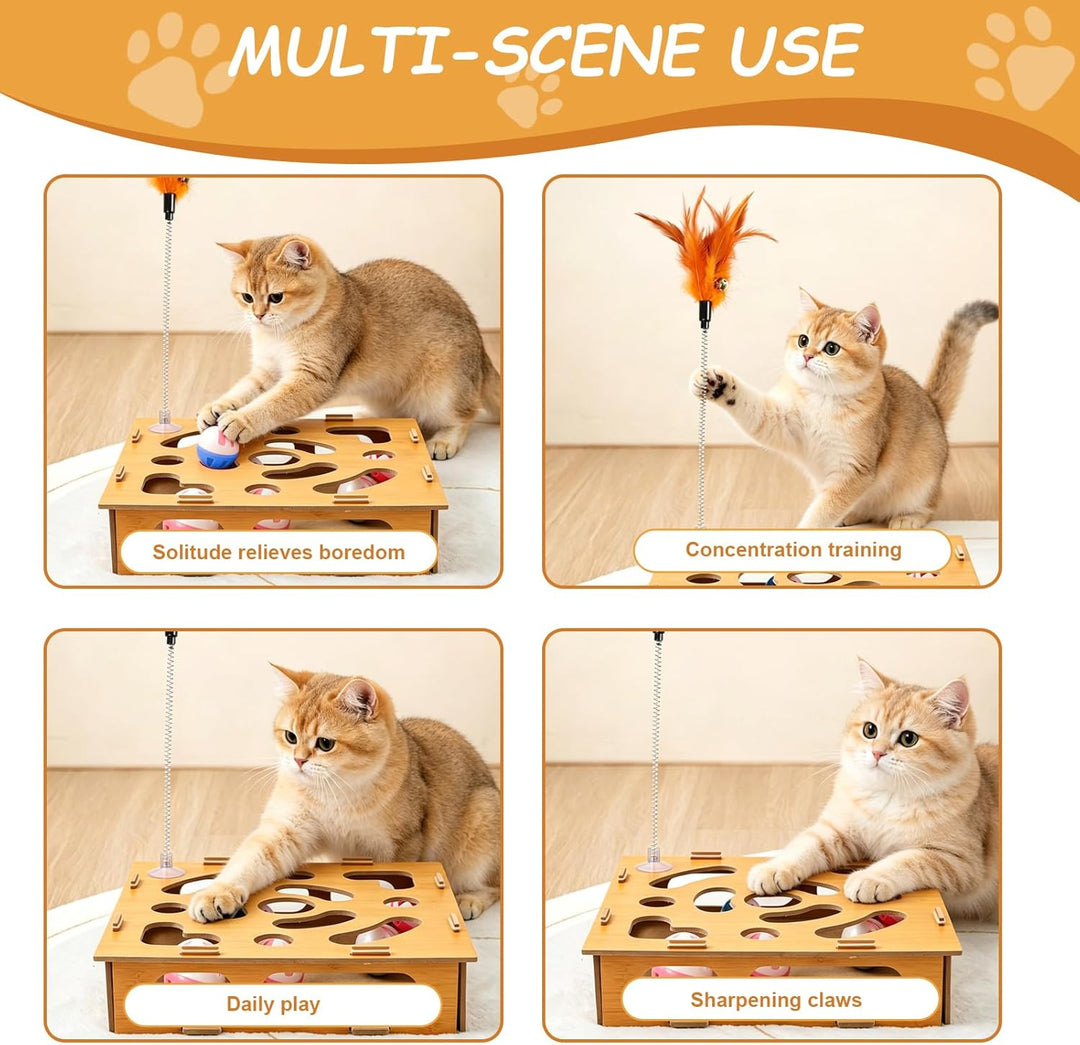 MULTI-SCENE USE

Solitude relieves boredom

Concentration training

Daily play

Sharpening claws