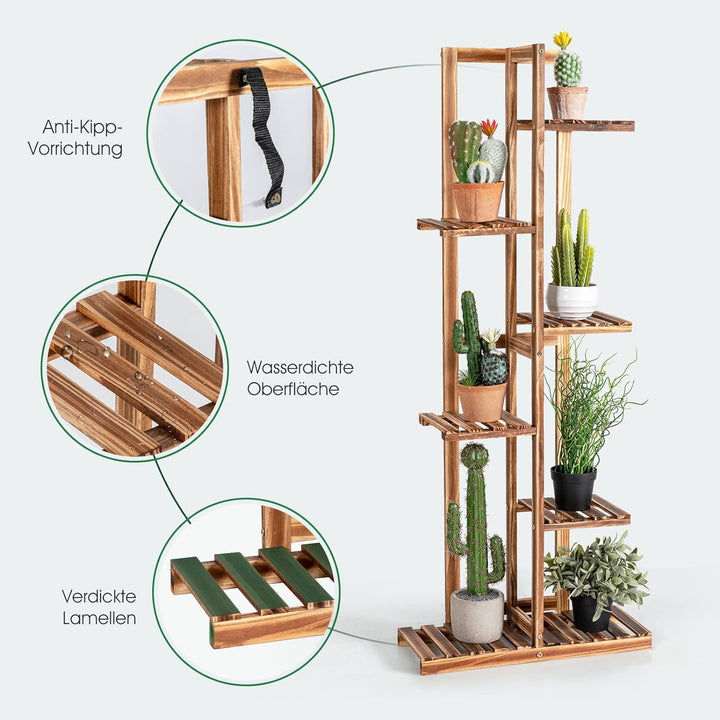 Anti-Kipp-Vorrichtung

Wasserdichte Oberfläche

Verdickte Lamellen