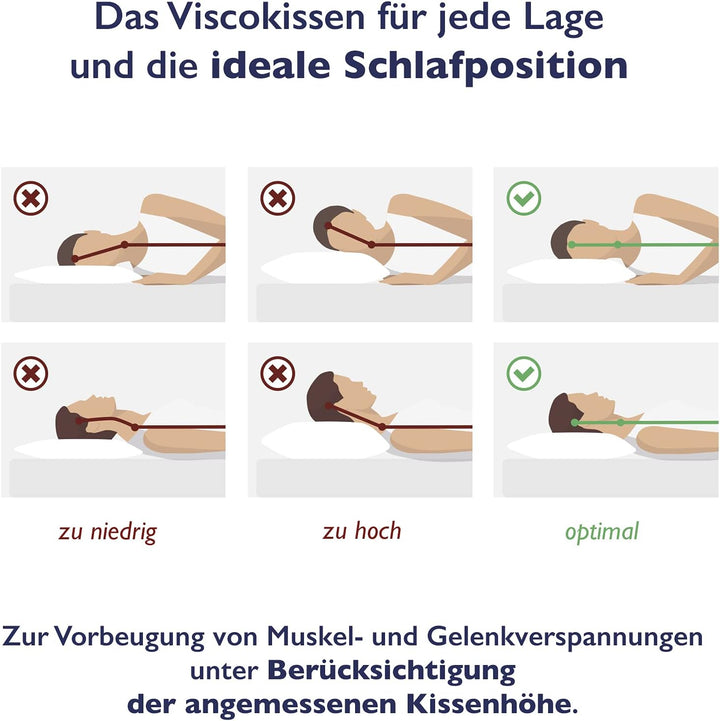 Das Viscokissen für jede Lage und die ideale Schlafposition

zu niedrig

zu hoch

optimal

Zur Vorbeugung von Muskel- und Gelenkverspannungen unter Berücksichtigung der angemessenen Kissenhöhe.