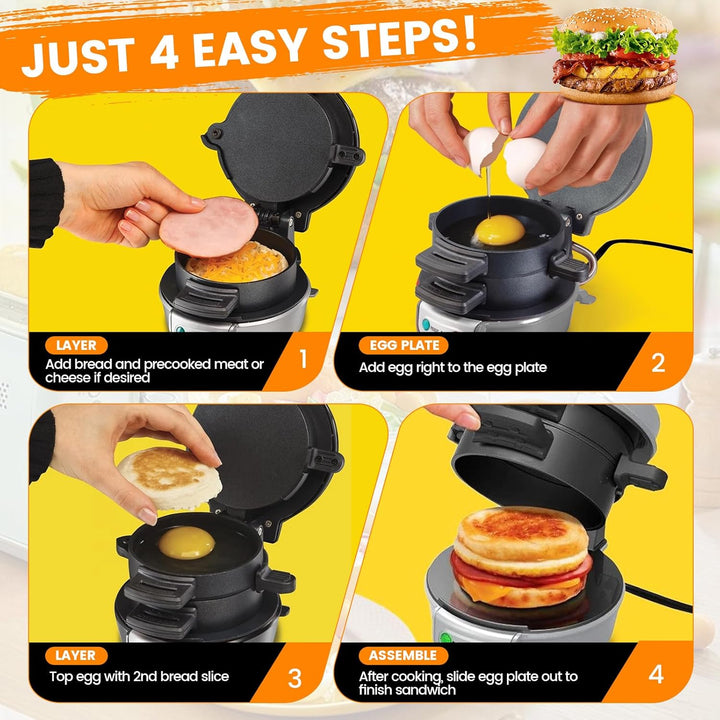 JUST 4 EASY STEPS!

LAYER
Add bread and precooked meat or cheese if desired
1

EGG PLATE
Add egg right to the egg plate
2

LAYER
Top egg with 2nd bread slice
3

ASSEMBLE
After cooking, slide egg plate out to finish sandwich
4