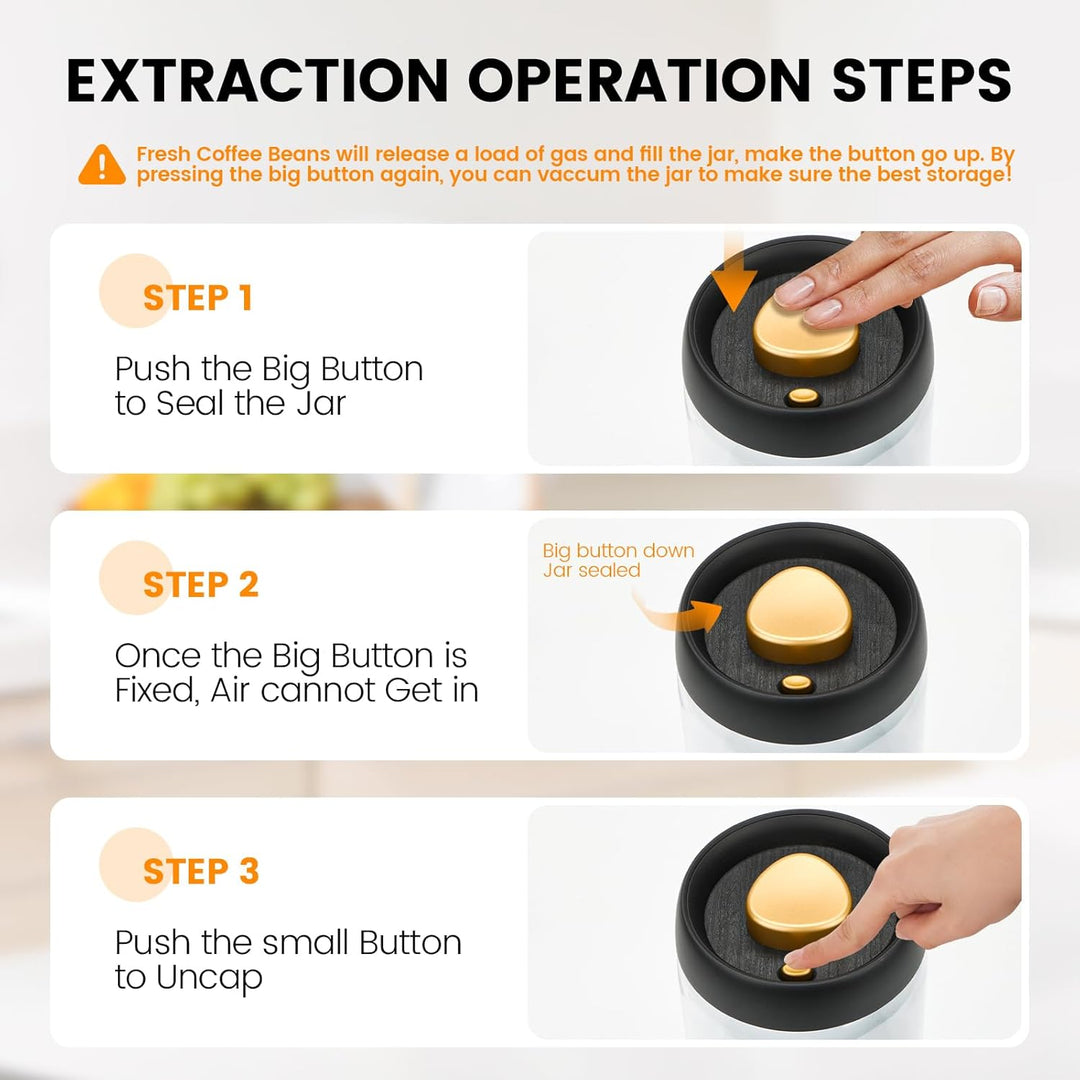 EXTRACTION OPERATION STEPS

Fresh Coffee Beans will release a load of gas and fill the jar, make the button go up. By pressing the big button again, you can vaccum the jar to make sure the best storage!

STEP 1

Push the Big Button to Seal the Jar

STEP 2

Once the Big Button is Fixed, Air cannot Get in

Big button down
Jar sealed

STEP 3

Push the small Button to Uncap