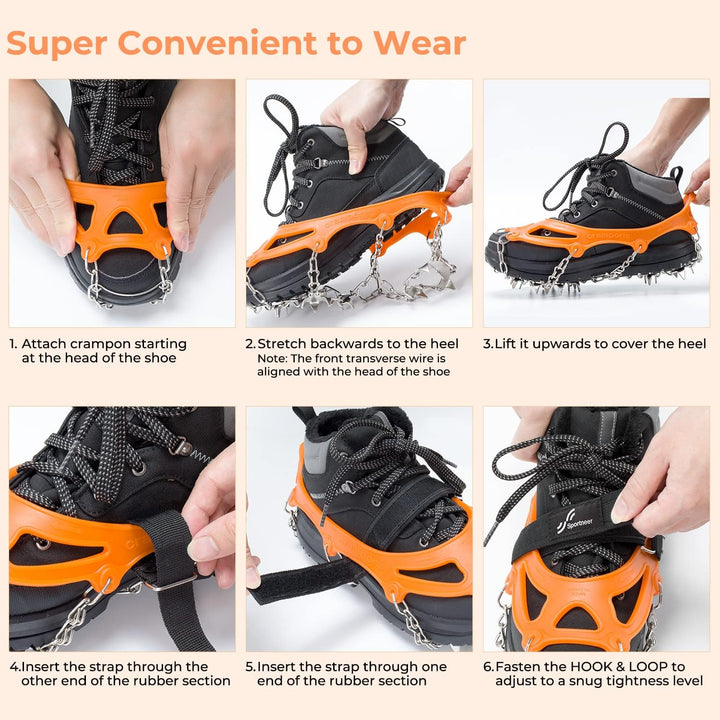 Super Convenient to Wear

1. Attach crampon starting at the head of the shoe

2.Stretch backwards to the heel
Note: The front transverse wire is aligned with the head of the shoe

3.Lift it upwards to cover the heel

4.Insert the strap through the other end of the rubber section

5.Insert the strap through one end of the rubber section

Sportneer

6.Fasten the HOOK & LOOP to adjust to a snug tightness level