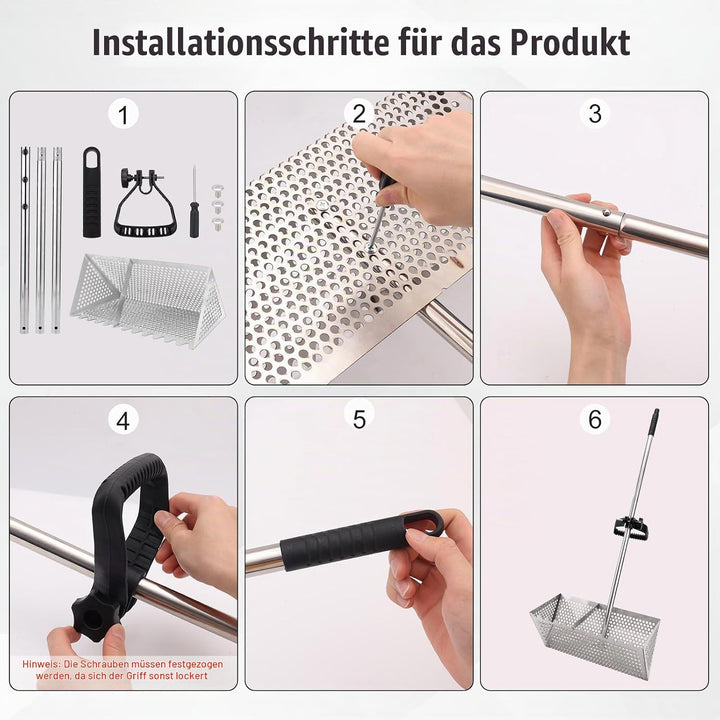 Installationsschritte für das Produkt

1

2

3

4

Hinweis: Die Schrauben müssen festgezogen werden, da sich der Griff sonst lockert

5

6