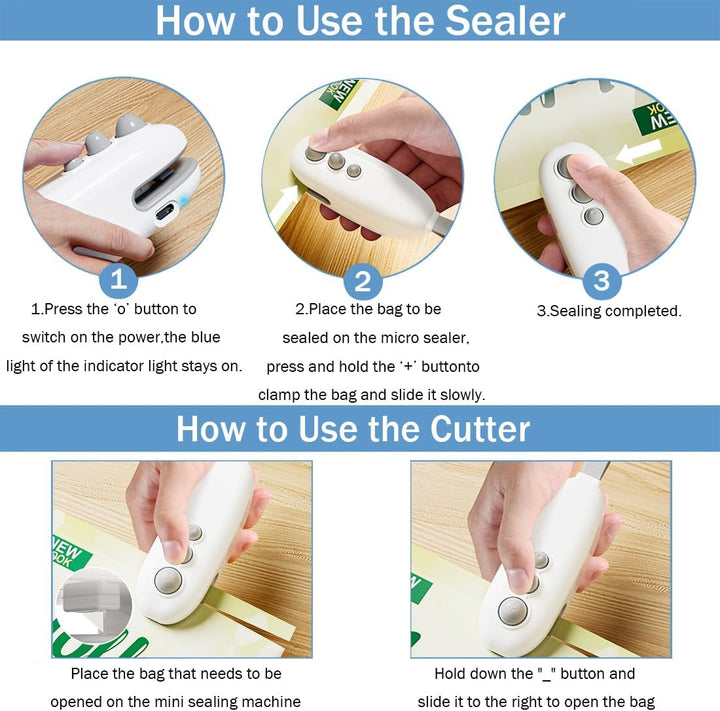 How to Use the Sealer

1

1.Press the 'o' button to switch on the power,the blue light of the indicator light stays on.

2

2.Place the bag to be sealed on the micro sealer, press and hold the '+' buttonto clamp the bag and slide it slowly.

3

3.Sealing completed.

How to Use the Cutter

Place the bag that needs to be opened on the mini sealing machine

Hold down the "_" button and slide it to the right to open the bag