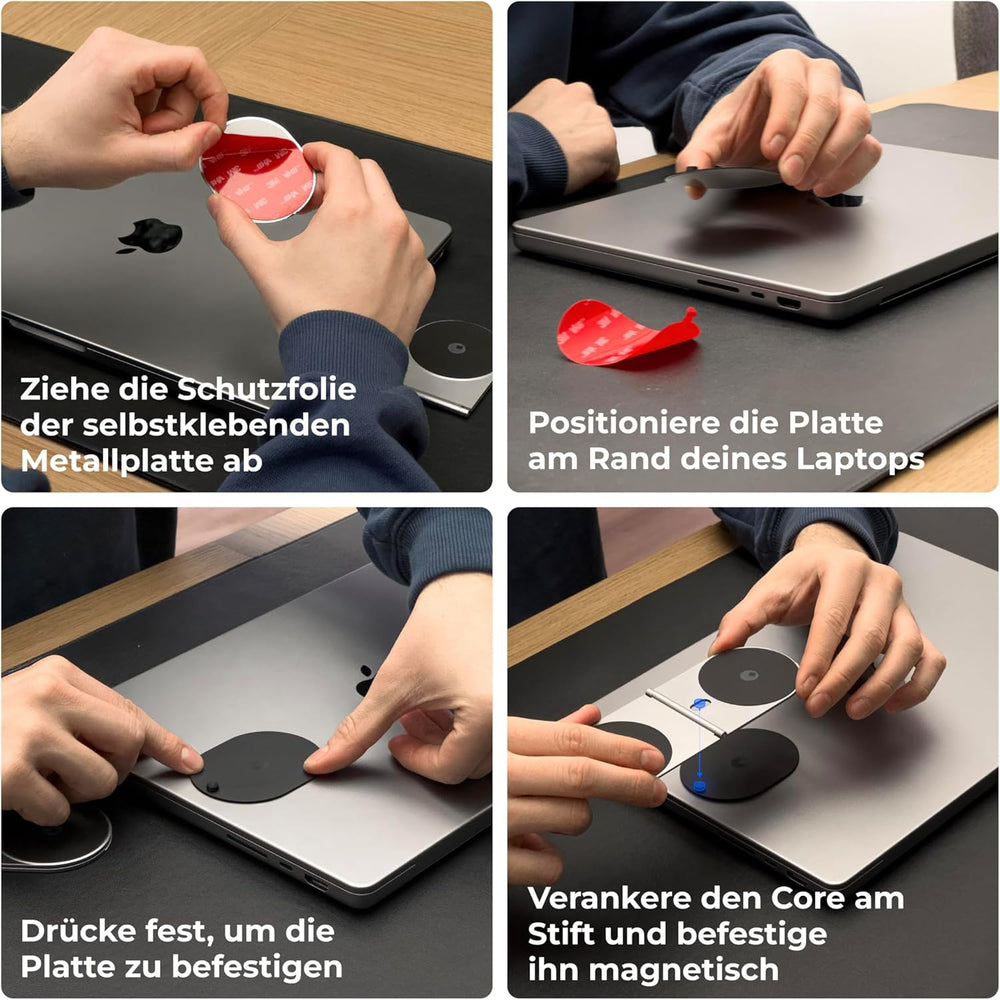 Ziehe die Schutzfolie der selbstklebenden Metallplatte ab

Positioniere die Platte am Rand deines Laptops

Drücke fest, um die Platte zu befestigen

Verankere den Core am Stift und befestige ihn magnetisch