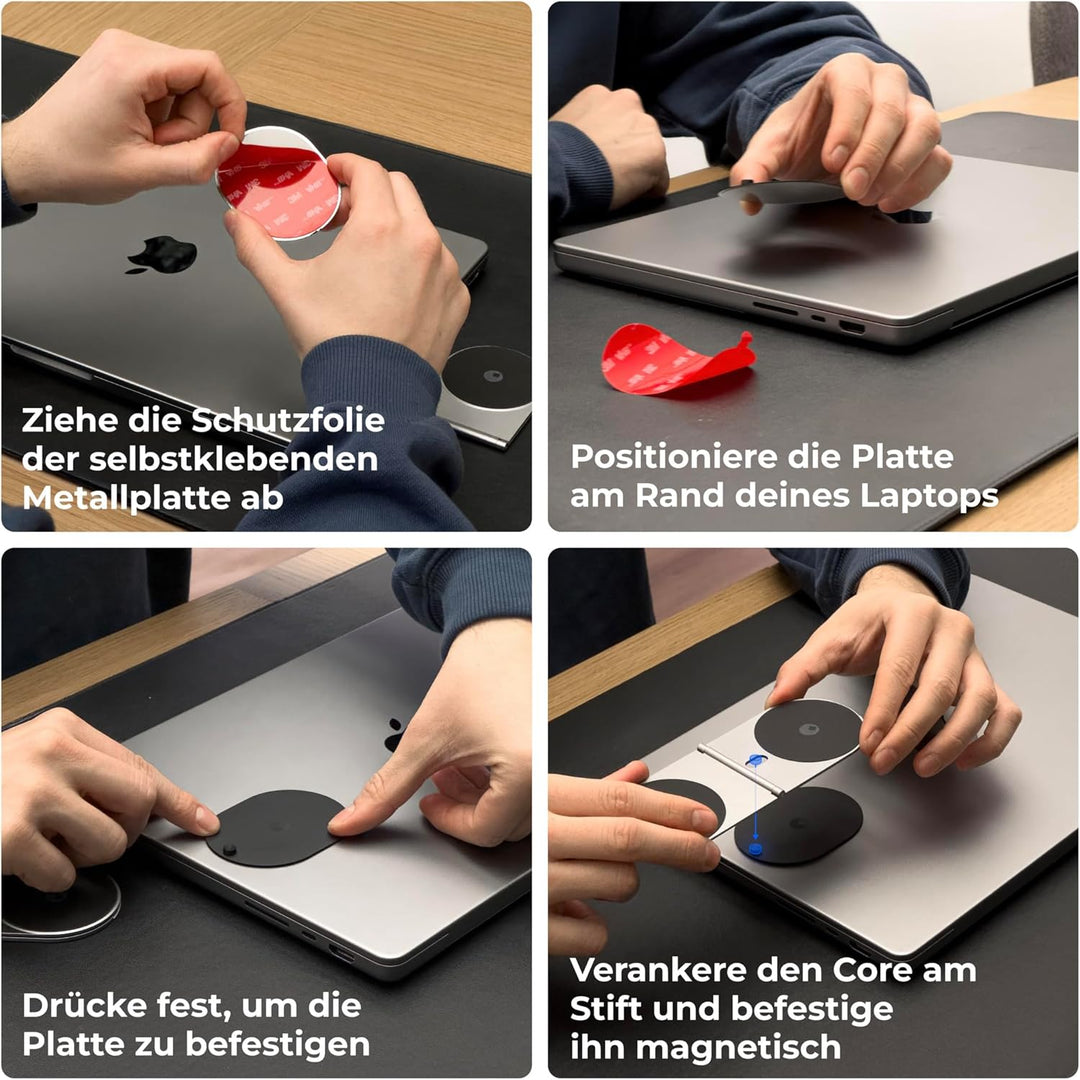 Ziehe die Schutzfolie der selbstklebenden Metallplatte ab

Positioniere die Platte am Rand deines Laptops

Drücke fest, um die Platte zu befestigen

Verankere den Core am Stift und befestige ihn magnetisch