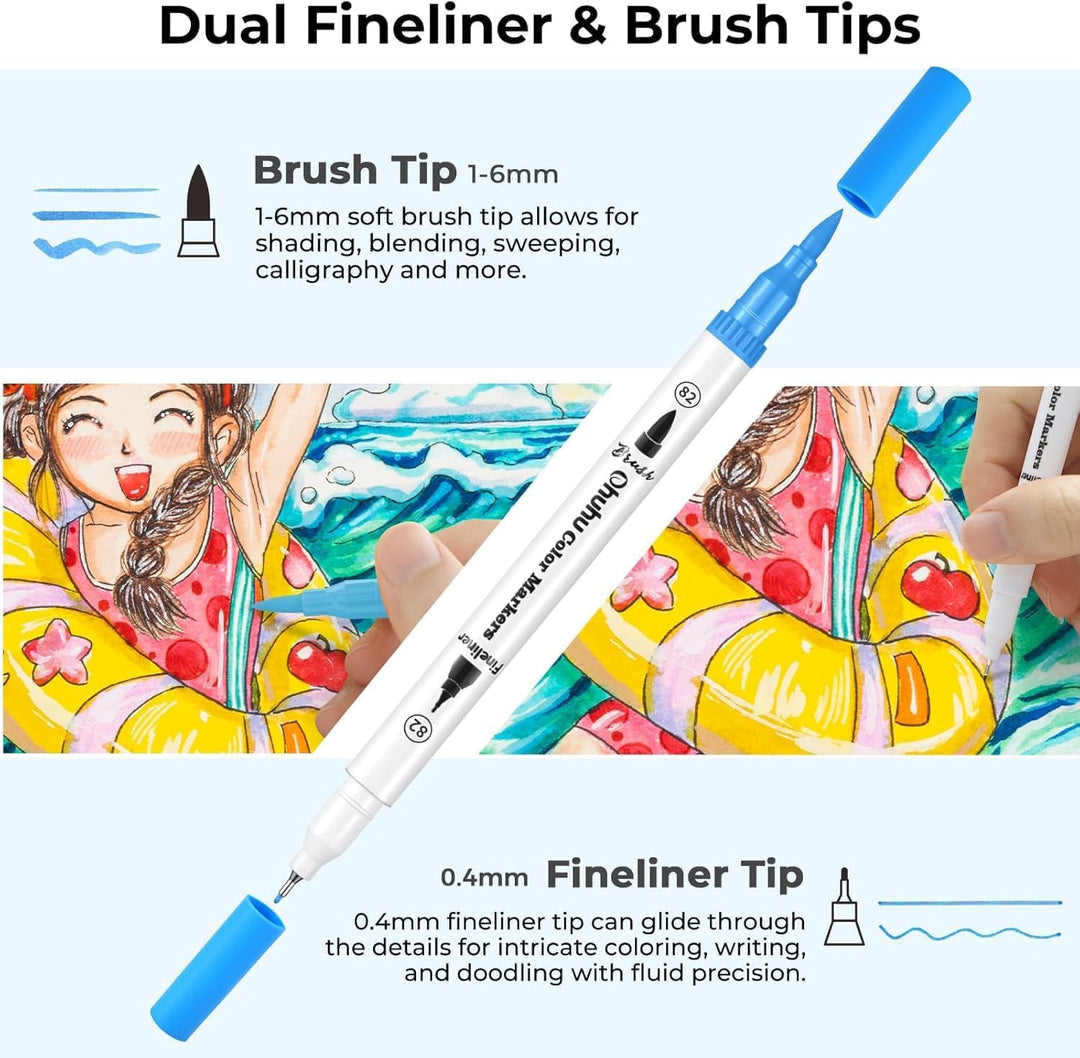 Dual Fineliner & Brush Tips

Brush Tip 1-6mm

1-6mm soft brush tip allows for shading, blending, sweeping, calligraphy and more.

82
Brush
Ohuhu Color Markers
Fineliner
82

Color Markers

0.4mm Fineliner Tip

0.4mm fineliner tip can glide through the details for intricate coloring, writing, and doodling with fluid precision.