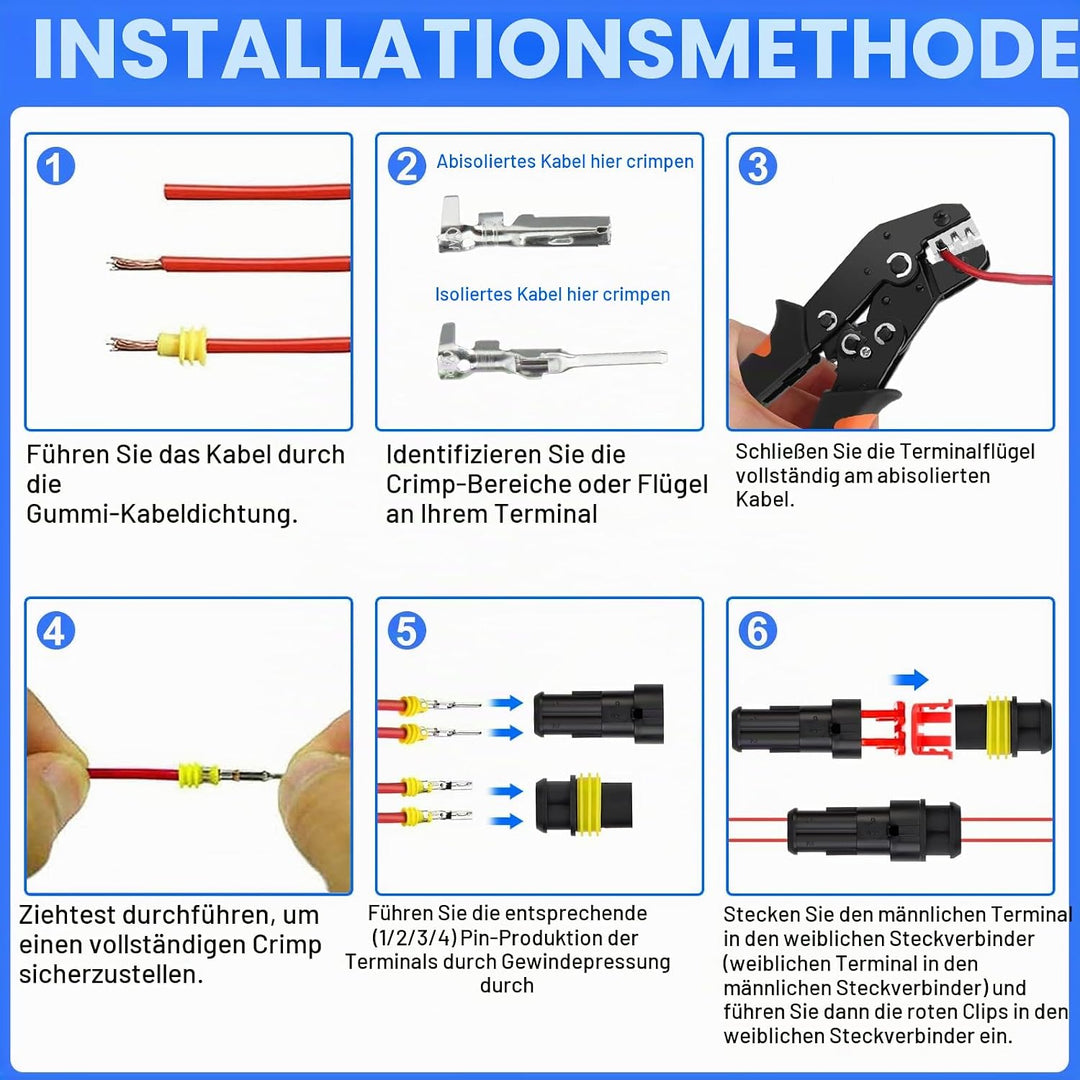 INSTALLATIONSMETHODE

1

Führen Sie das Kabel durch die Gummi-Kabeldichtung.

2

Abisoliertes Kabel hier crimpen

Isoliertes Kabel hier crimpen

Identifizieren Sie die Crimp-Bereiche oder Flügel an Ihrem Terminal

3

Schließen Sie die Terminalflügel vollständig am abisolierten Kabel.

4

Ziehtest durchführen, um einen vollständigen Crimp sicherzustellen.

5

Führen Sie die entsprechende (1/2/3/4) Pin-Produktion der Terminals durch Gewindepressung durch

6

Stecken Sie den männlichen Terminal in den weiblichen Steckverbinder (weiblichen Terminal in den männlichen Steckverbinder) und führen Sie dann die roten Clips in den weiblichen Steckverbinder ein.