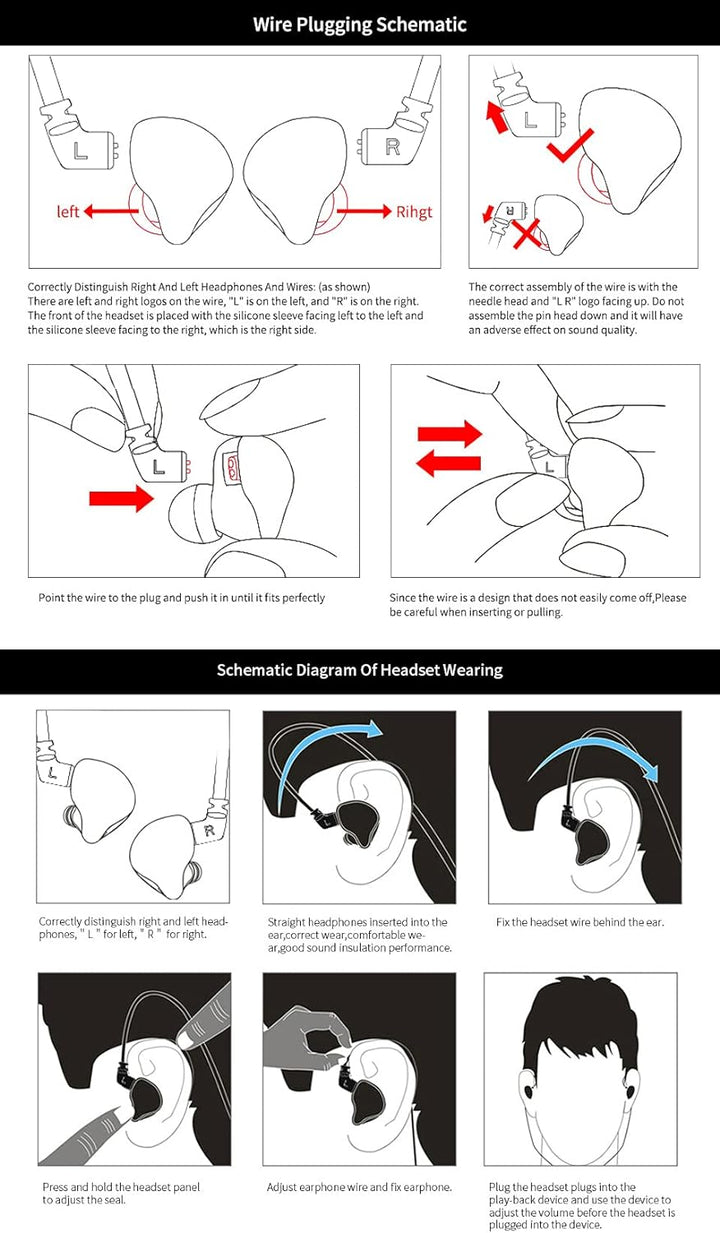 Wire Plugging Schematic

L

R

left

Rihgt

Correctly Distinguish Right And Left Headphones And Wires: (as shown)
There are left and right logos on the wire, "L" is on the left, and "R" is on the right. The front of the headset is placed with the silicone sleeve facing left to the left and the silicone sleeve facing to the right, which is the right side.

L

R

The correct assembly of the wire is with the needle head and "L R" logo facing up. Do not assemble the pin head down and it will have an adverse effect on sound quality.

L

Point the wire to the plug and push it in until it fits perfectly

L

Since the wire is a design that does not easily come off,Please be careful when inserting or pulling.

Schematic Diagram Of Headset Wearing

L

R

Correctly distinguish right and left headphones, " L " for left, " R " for right.

Straight headphones inserted into the ear,correct wear,comfortable wear,good sound insulation performance.

Fix the headset wire behind the ear.

Press and hold the headset panel to adjust the seal.

Adjust earphone wire and fix earphone.

Plug the headset plugs into the play-back device and use the device to adjust the volume before the headset is plugged into the device.