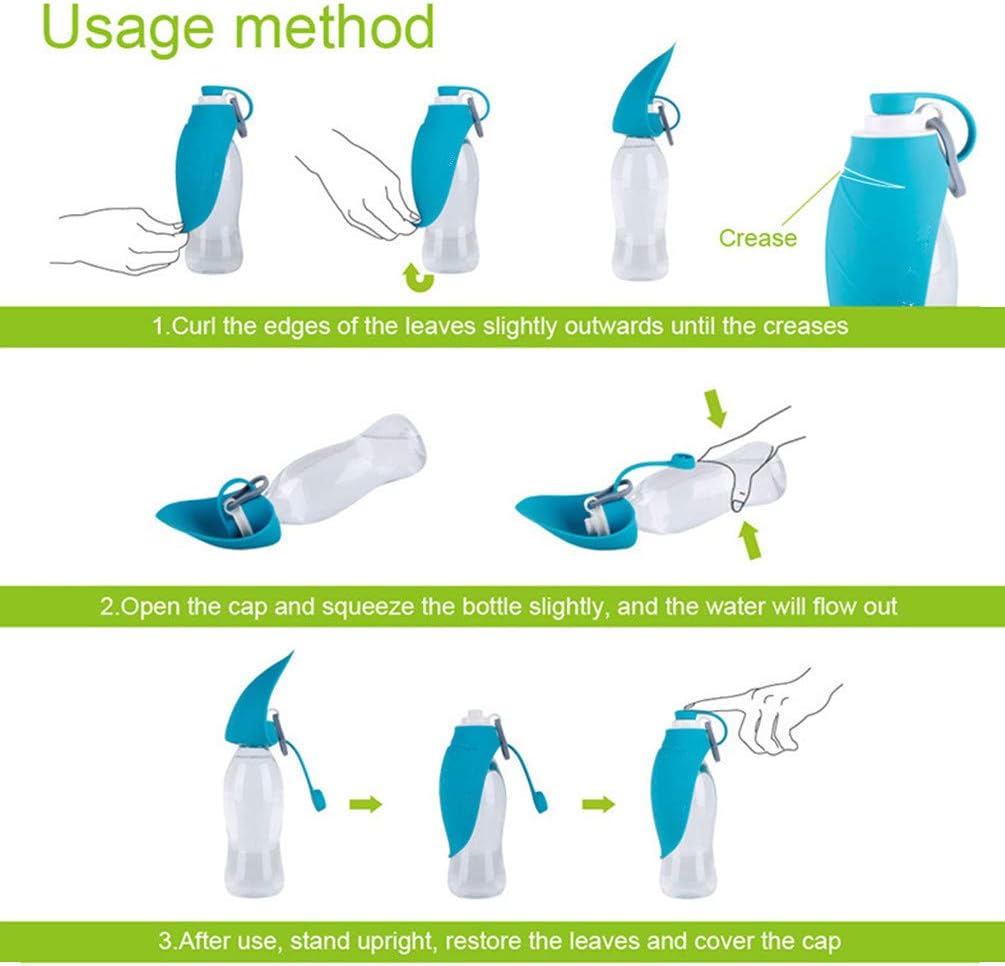 Usage method

Crease

1.Curl the edges of the leaves slightly outwards until the creases

2.Open the cap and squeeze the bottle slightly, and the water will flow out

3.After use, stand upright, restore the leaves and cover the cap