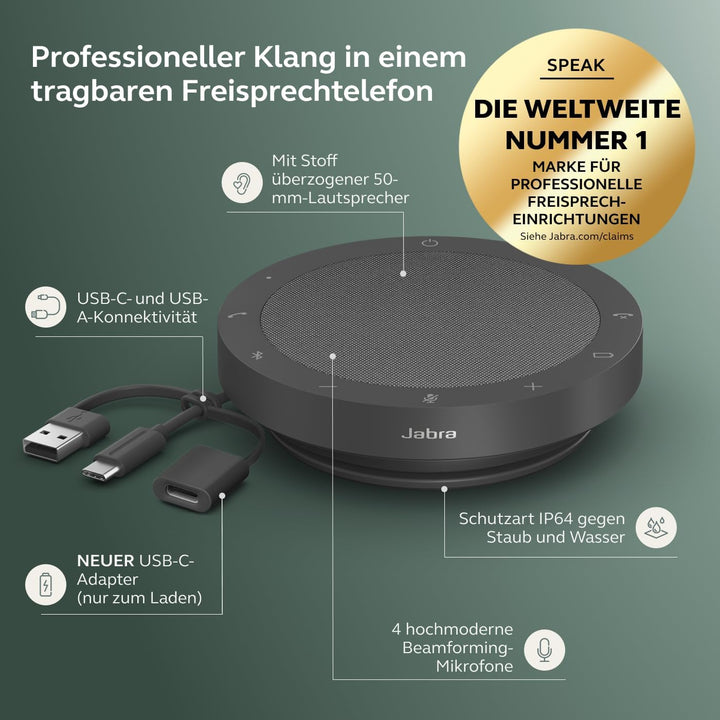 Professioneller Klang in einem tragbaren Freisprechtelefon

SPEAK

DIE WELTWEITE NUMMER 1

MARKE FÜR PROFESSIONELLE FREISPRECH-EINRICHTUNGEN

Siehe Jabra.com/claims

Mit Stoff überzogener 50-mm-Lautsprecher

USB-C- und USB-A-Konnektivität

Jabra

Schutzart IP64 gegen Staub und Wasser

NEUER USB-C-Adapter (nur zum Laden)

4 hochmoderne Beamforming-Mikrofone