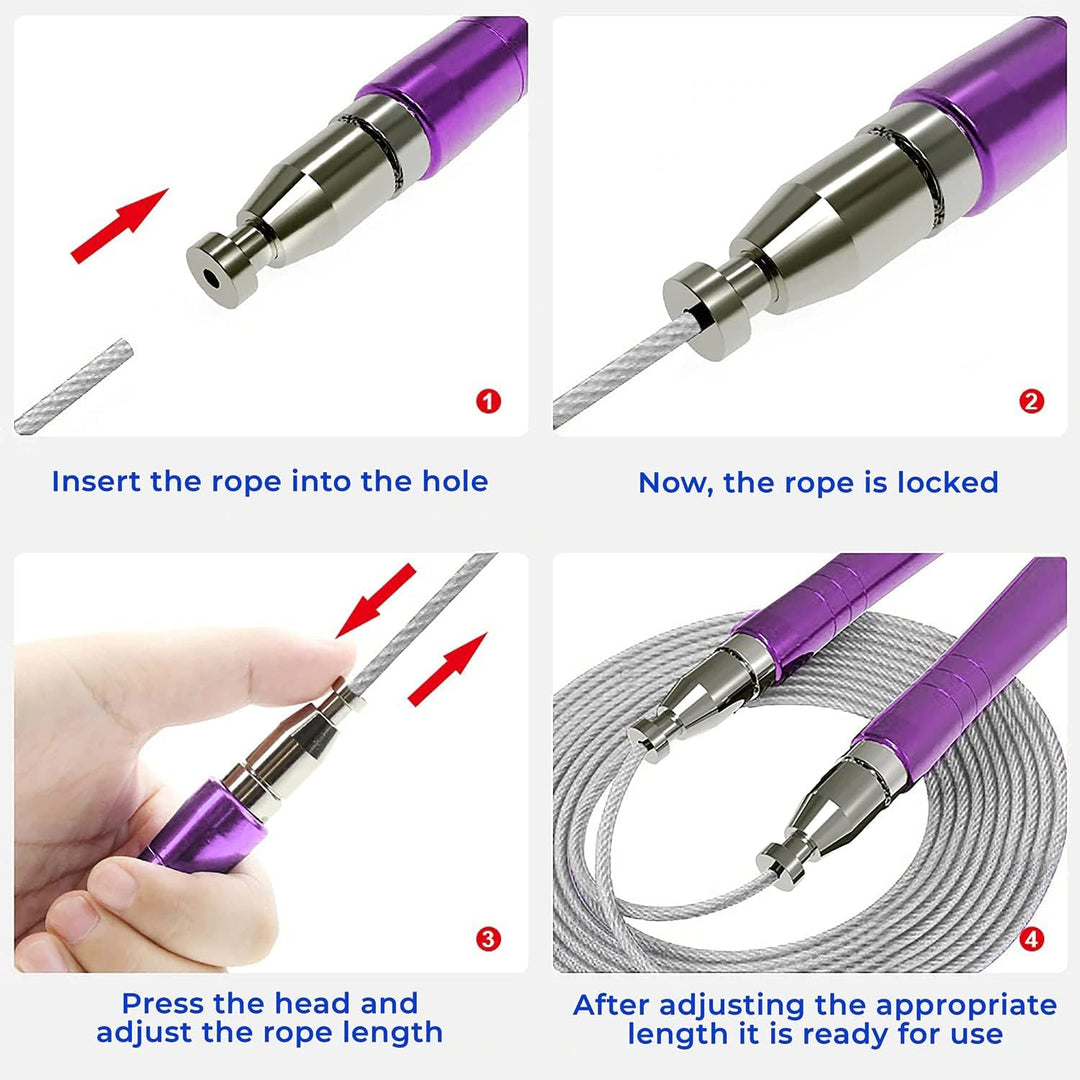 1

Insert the rope into the hole

2

Now, the rope is locked

3

Press the head and adjust the rope length

4

After adjusting the appropriate length it is ready for use