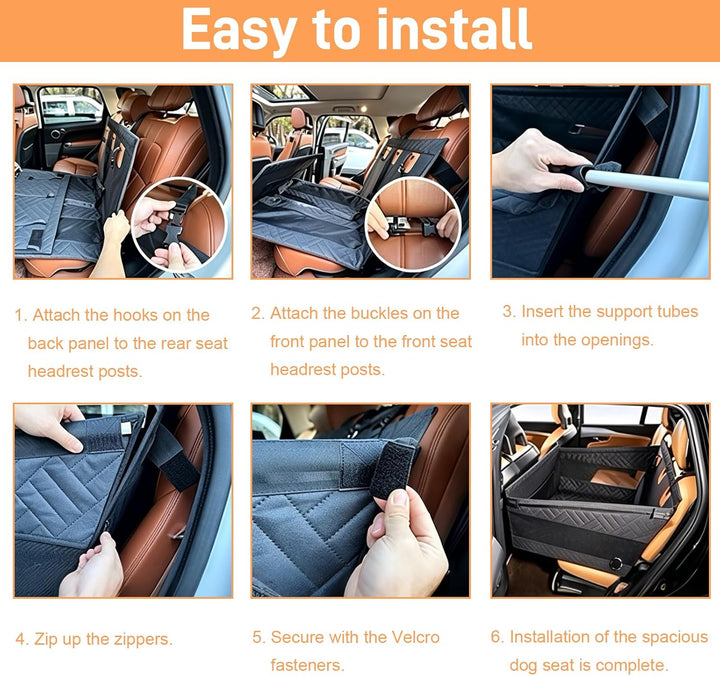 Easy to install

1. Attach the hooks on the back panel to the rear seat headrest posts.

2. Attach the buckles on the front panel to the front seat headrest posts.

3. Insert the support tubes into the openings.

4. Zip up the zippers.

5. Secure with the Velcro fasteners.

6. Installation of the spacious dog seat is complete.