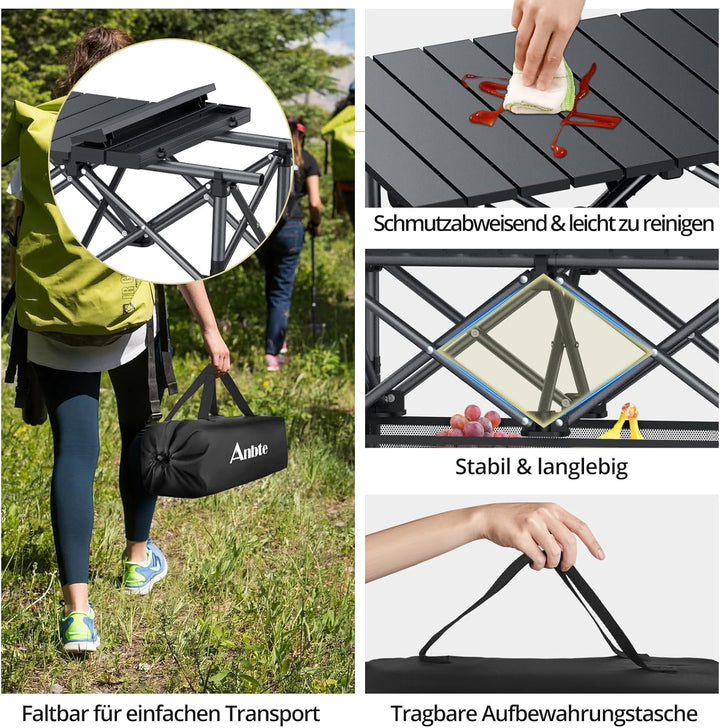 Anbte

Faltbar für einfachen Transport

Schmutzabweisend & leicht zu reinigen

Stabil & langlebig

Tragbare Aufbewahrungstasche