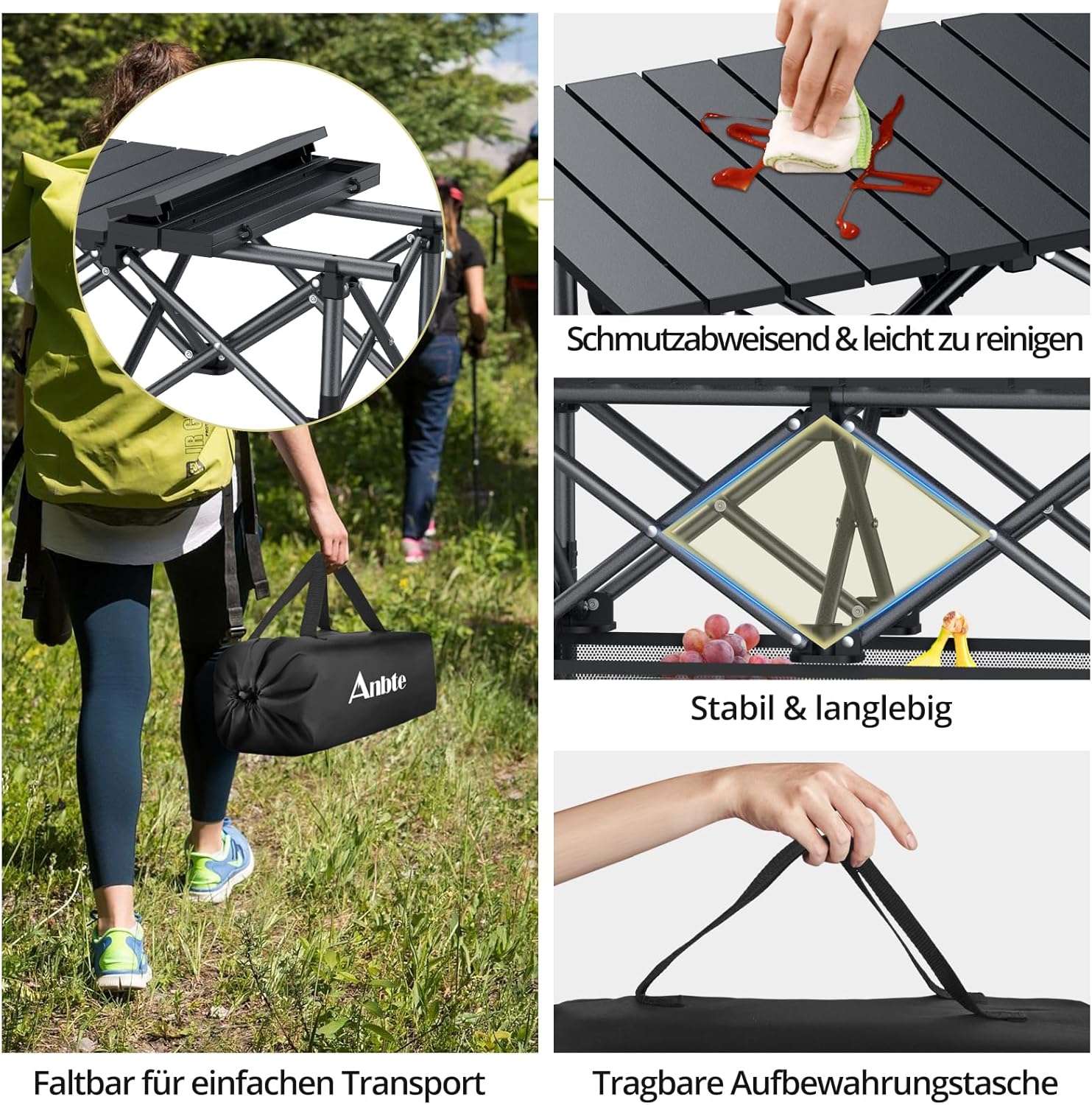 Anbte

Faltbar für einfachen Transport

Schmutzabweisend & leicht zu reinigen

Stabil & langlebig

Tragbare Aufbewahrungstasche