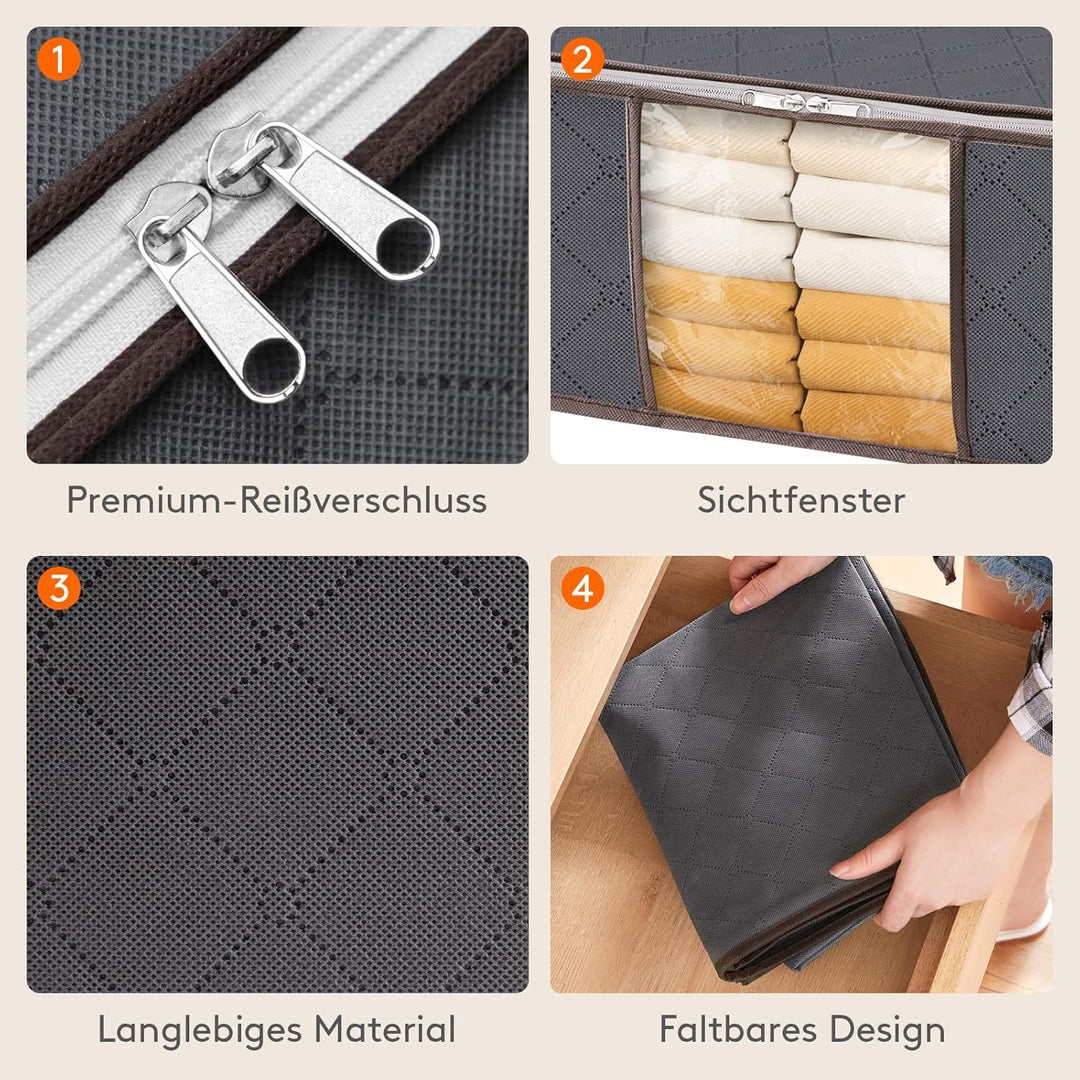 1

Premium-Reißverschluss

2

Sichtfenster

3

Langlebiges Material

4

Faltbares Design