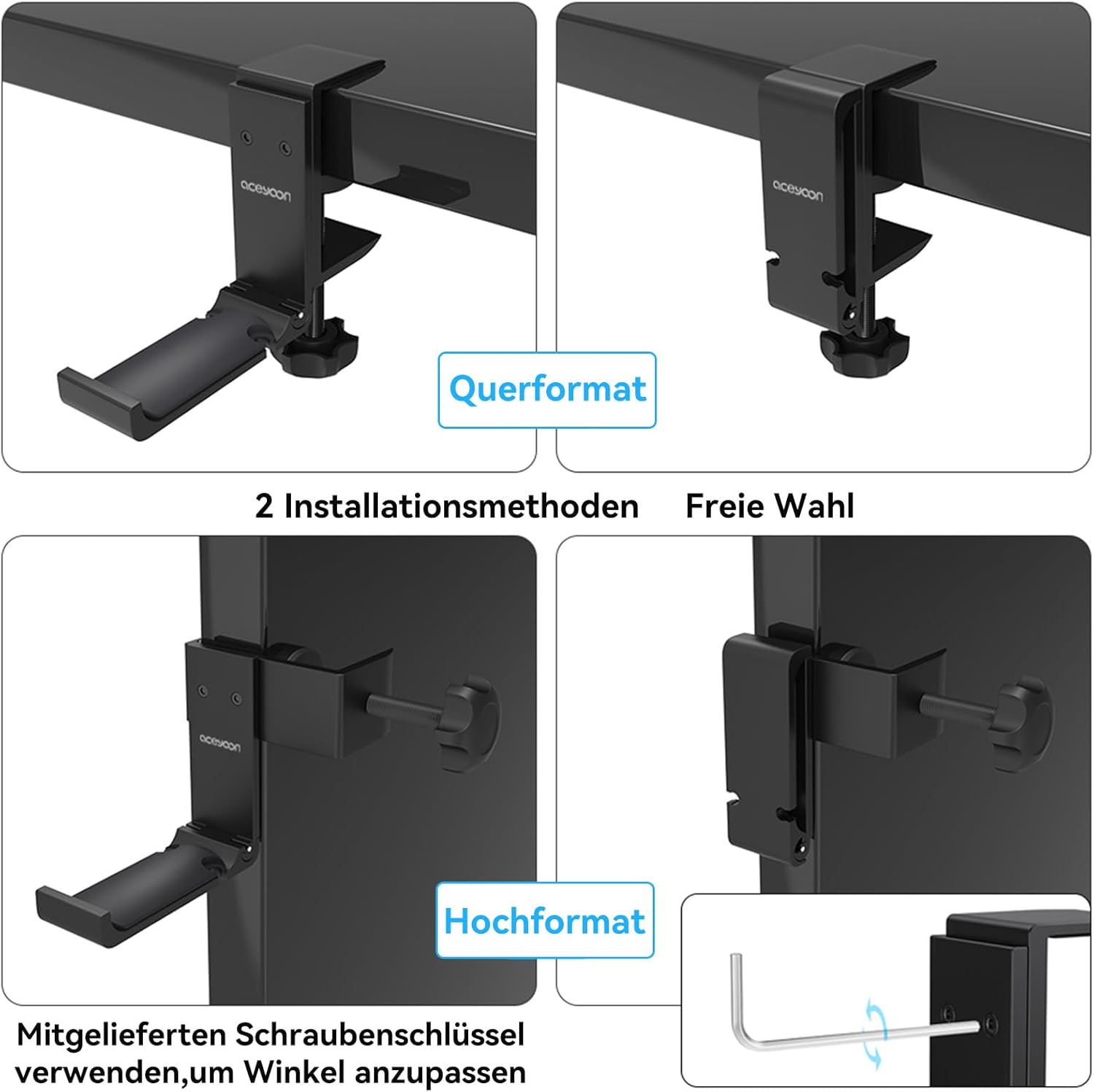 aceyoon

aceyoon

Querformat

2 Installationsmethoden Freie Wahl

aceyoon

Hochformat

Mitgelieferten Schraubenschlüssel verwenden,um Winkel anzupassen