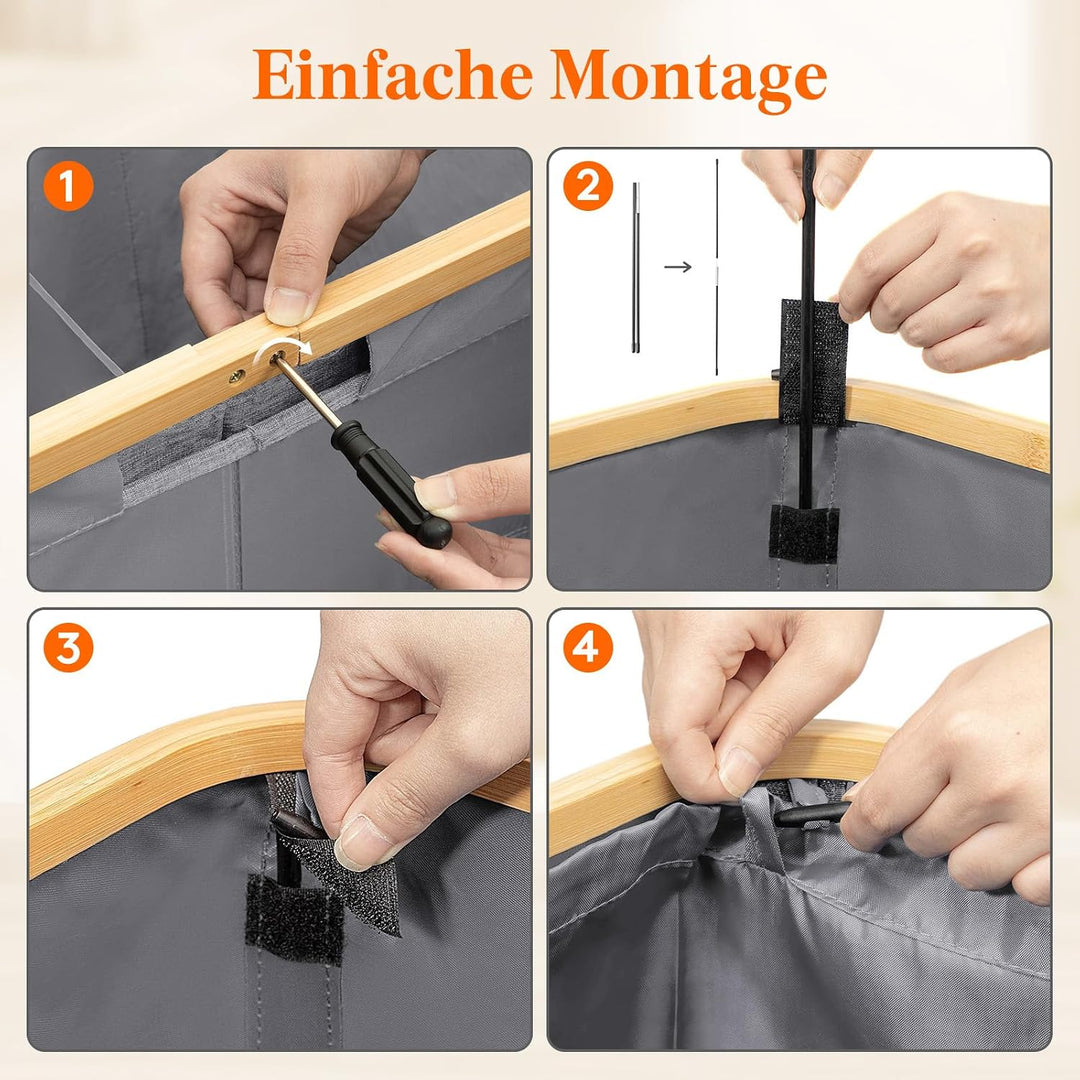 Einfache Montage

1

2

3

4