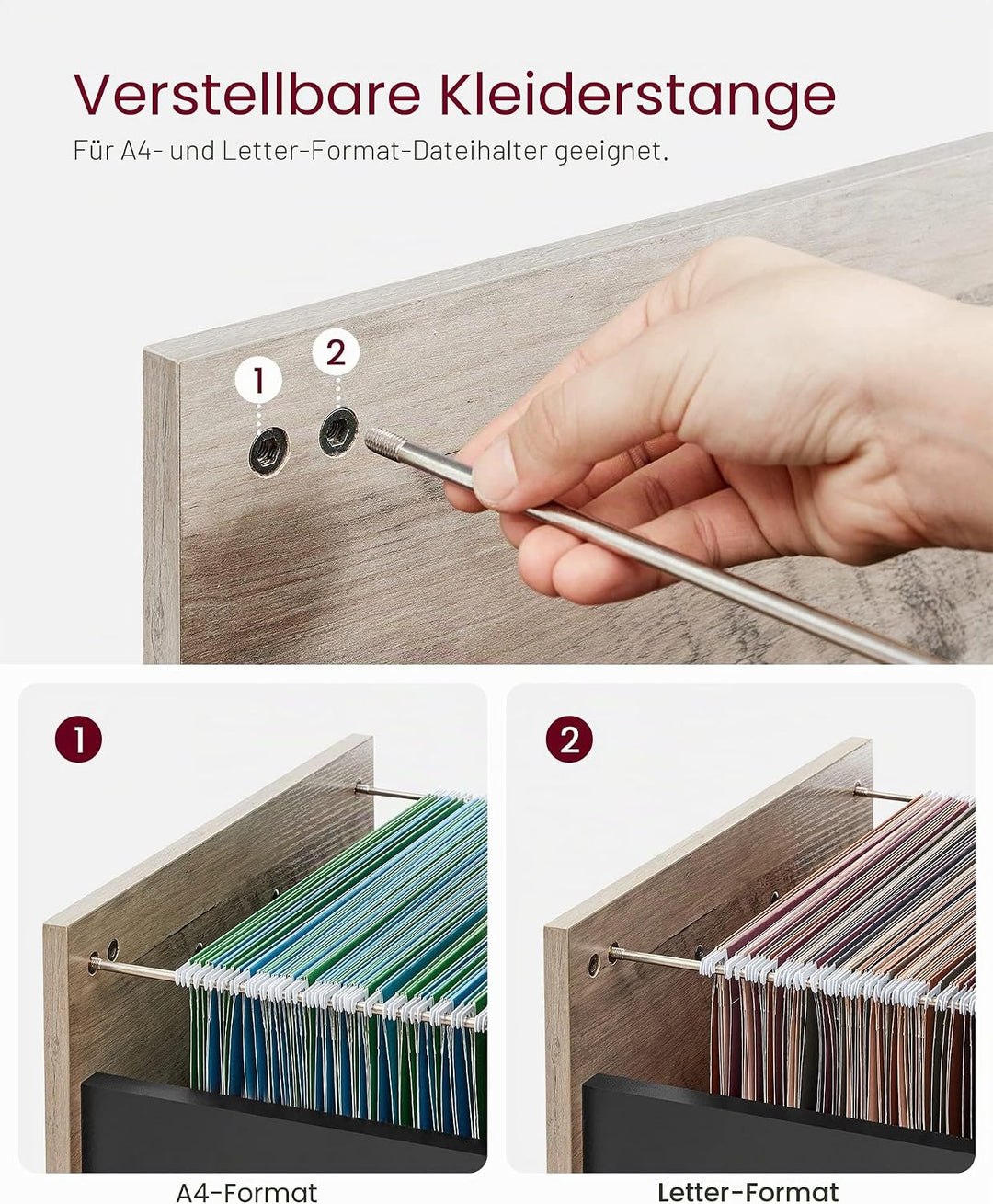 Verstellbare Kleiderstange
Für A4- und Letter-Format-Dateihalter geeignet.

1
2

1
2

A4-Format
Letter-Format