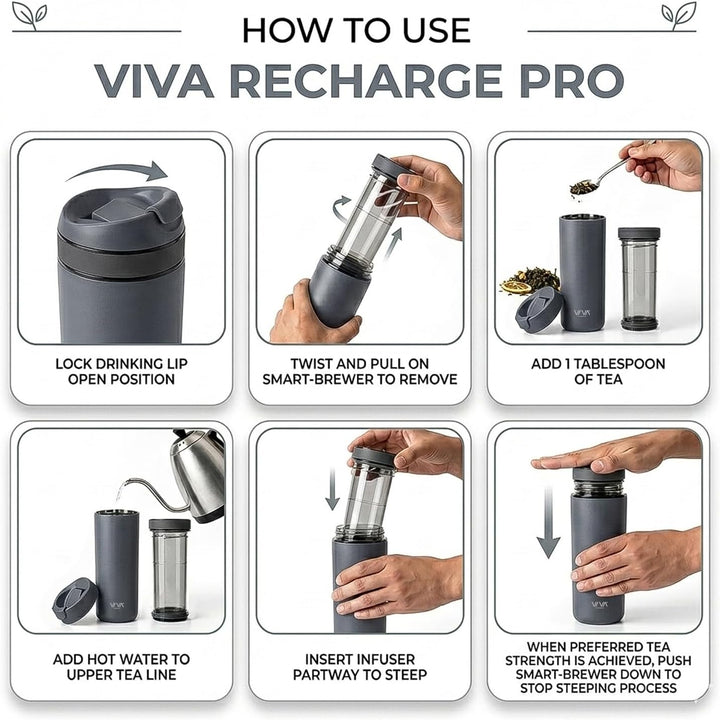 HOW TO USE

VIVA RECHARGE PRO

LOCK DRINKING LIP OPEN POSITION

TWIST AND PULL ON SMART-BREWER TO REMOVE

VIVA

ADD 1 TABLESPOON OF TEA

VIVA

ADD HOT WATER TO UPPER TEA LINE

INSERT INFUSER PARTWAY TO STEEP

VIVA

WHEN PREFERRED TEA STRENGTH IS ACHIEVED, PUSH SMART-BREWER DOWN TO STOP STEEPING PROCESS